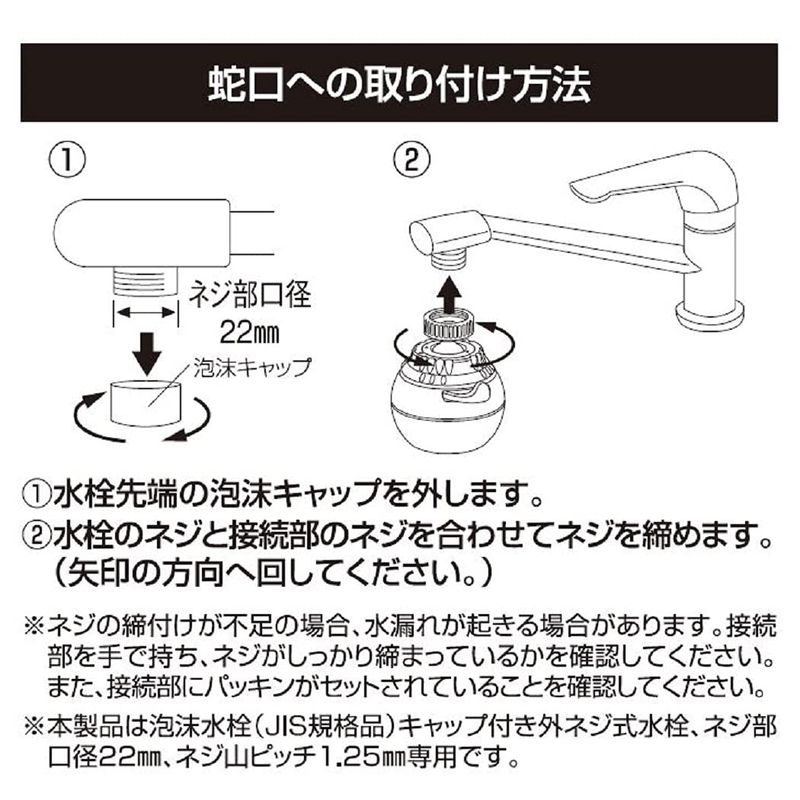 蛇口への取り付け方法

①

ネジ部口径
22㎜

泡沫キャップ

②

①水栓先端の泡沫キャップを外します。
②水栓のネジと接続部のネジを合わせてネジを締めます。
（矢印の方向へ回してください。）

※ネジの締付けが不足の場合、水漏れが起きる場合があります。接続部を手で持ち、ネジがしっかり締まっているかを確認してください。また、接続部にパッキンがセットされていることを確認してください。

※本製品は泡沫水栓（JIS規格品）キャップ付き外ネジ式水栓、ネジ部口径22㎜、ネジ山ピッチ1.25㎜専用です。