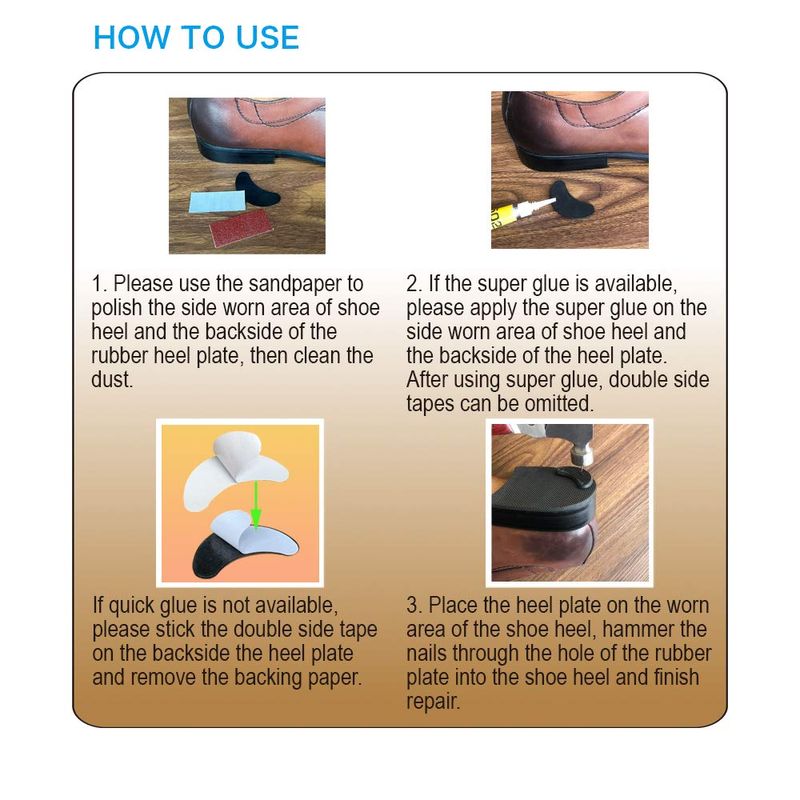 HOW TO USE

1. Please use the sandpaper to polish the side worn area of shoe heel and the backside of the rubber heel plate, then clean the dust.

2. If the super glue is available, please apply the super glue on the side worn area of shoe heel and the backside of the heel plate. After using super glue, double side tapes can be omitted.

If quick glue is not available, please stick the double side tape on the backside the heel plate and remove the backing paper.

3. Place the heel plate on the worn area of the shoe heel, hammer the nails through the hole of the rubber plate into the shoe heel and finish repair.