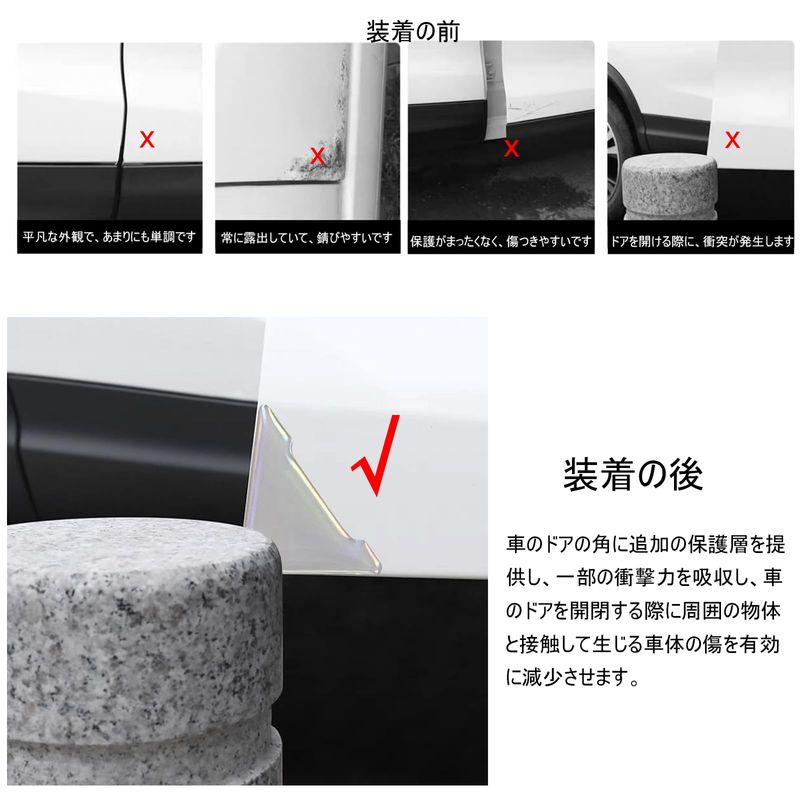 装着の前

X

平凡な外観で、あまりにも単調です

X

常に露出していて、錆びやすいです

X

保護がまったくなく、傷つきやすいです

X

ドアを開ける際に、衝突が発生します

√

装着の後

車のドアの角に追加の保護層を提供し、一部の衝撃力を吸収し、車のドアを開閉する際に周囲の物体と接触して生じる車体の傷を有効に減少させます。