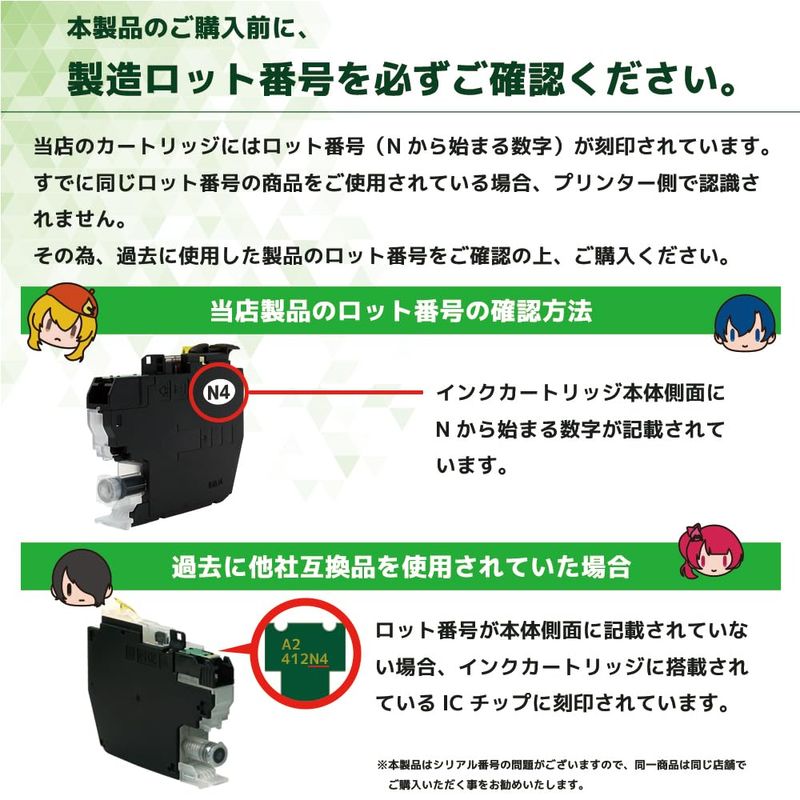 本製品のご購入前に、
製造ロット番号を必ずご確認ください。

当店のカートリッジにはロット番号（N から始まる数字）が刻印されています。すでに同じロット番号の商品をご使用されている場合、プリンター側で認識されません。
その為、過去に使用した製品のロット番号をご確認の上、ご購入ください。

当店製品のロット番号の確認方法

N4

インクカートリッジ本体側面に N から始まる数字が記載されています。

過去に他社互換品を使用されていた場合

A2
412N4

ロット番号が本体側面に記載されていない場合、インクカートリッジに搭載されている IC チップに刻印されています。

※本製品はシリアル番号の問題がございますので、同一商品は同じ店舗でご購入いただく事をお勧めいたします。