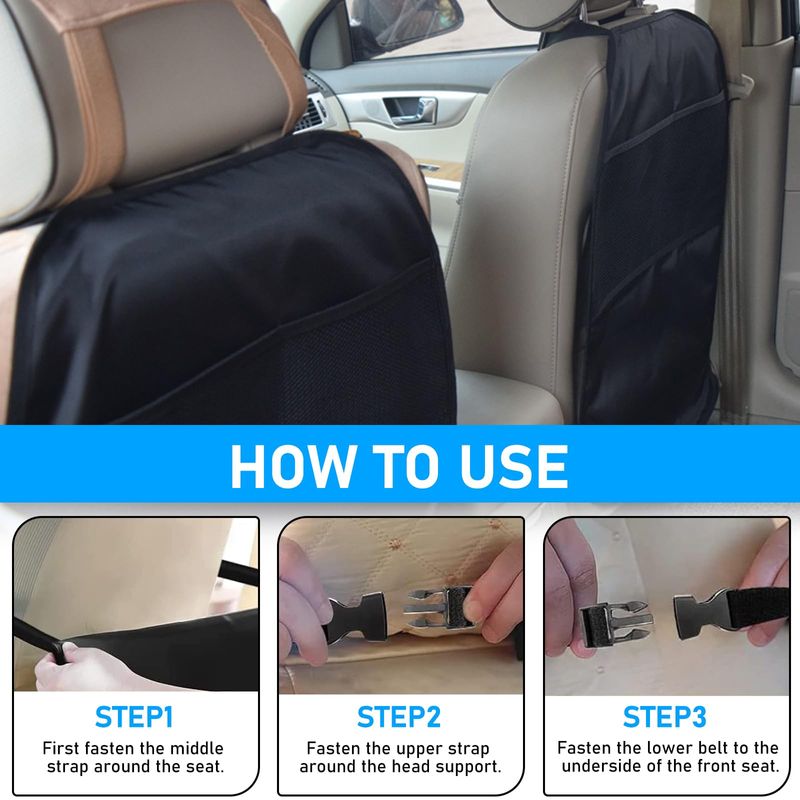 HOW TO USE

STEP1
First fasten the middle strap around the seat.

STEP2
Fasten the upper strap around the head support.

STEP3
Fasten the lower belt to the underside of the front seat.