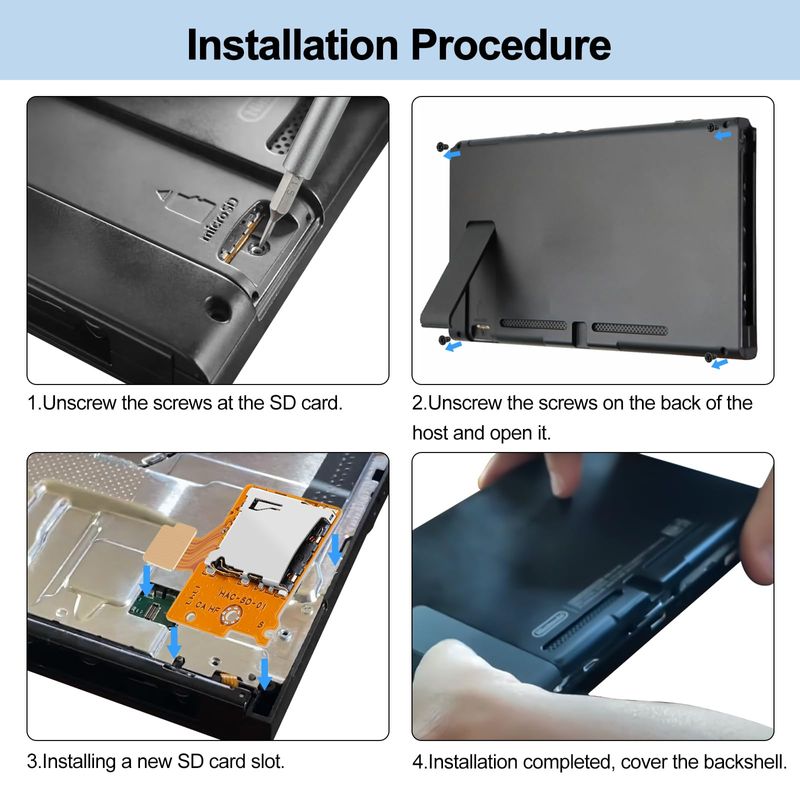 Installation Procedure

microSD

1.Unscrew the screws at the SD card.

2.Unscrew the screws on the back of the host and open it.

HAC-SD-01
CA HF

3.Installing a new SD card slot.

4.Installation completed, cover the backshell.