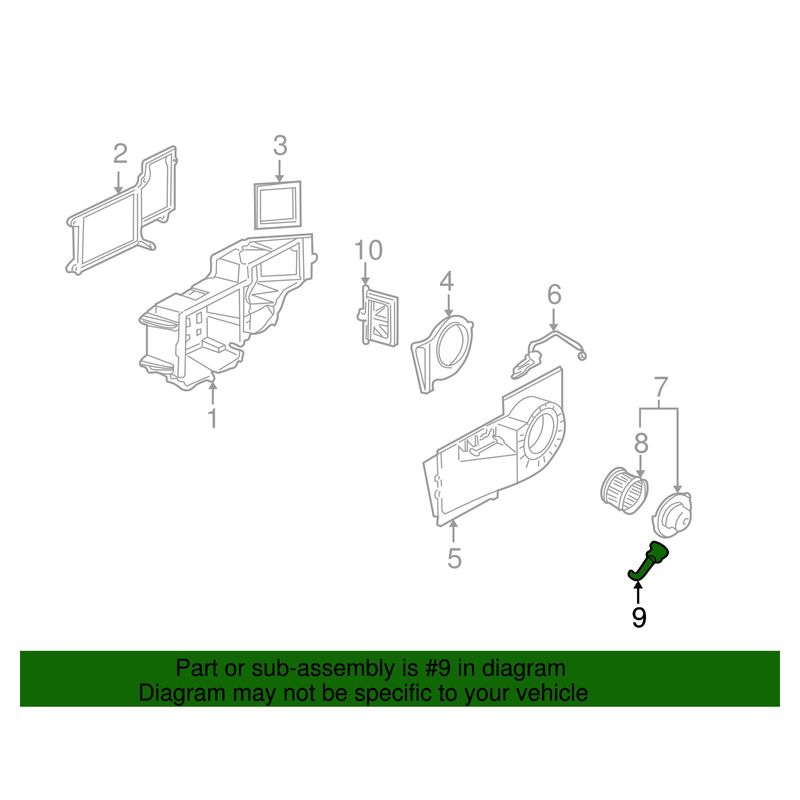 2
3
10
4
6
1
7
8
5
9

Part or sub-assembly is #9 in diagram
Diagram may not be specific to your vehicle