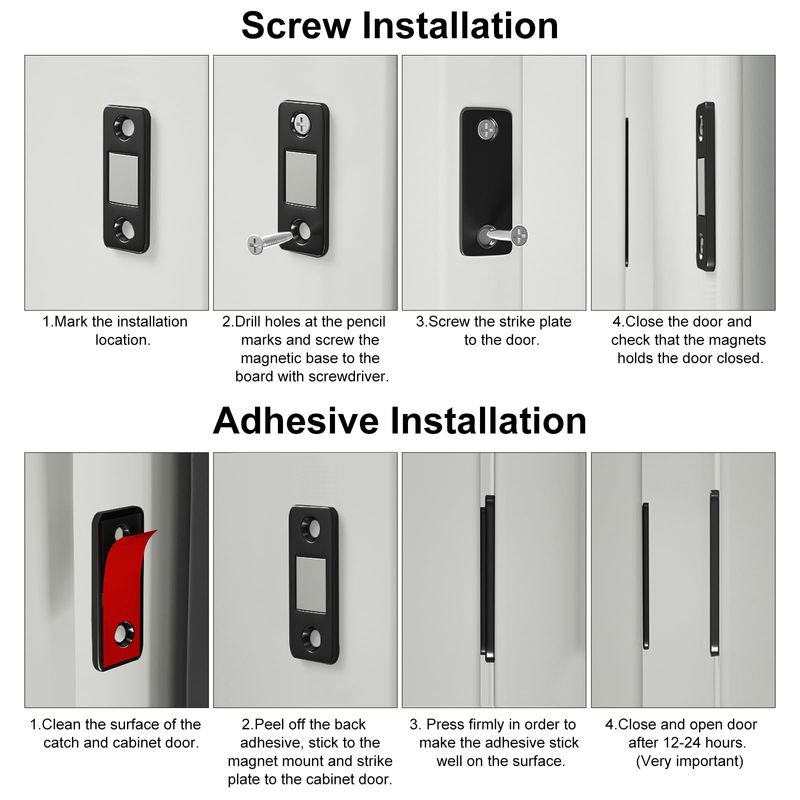 Screw Installation

1.Mark the installation location.

2.Drill holes at the pencil marks and screw the magnetic base to the board with screwdriver.

3.Screw the strike plate to the door.

4.Close the door and check that the magnets holds the door closed.

Adhesive Installation

1.Clean the surface of the catch and cabinet door.

2.Peel off the back adhesive, stick to the magnet mount and strike plate to the cabinet door.

3. Press firmly in order to make the adhesive stick well on the surface.

4.Close and open door after 12-24 hours. (Very important)