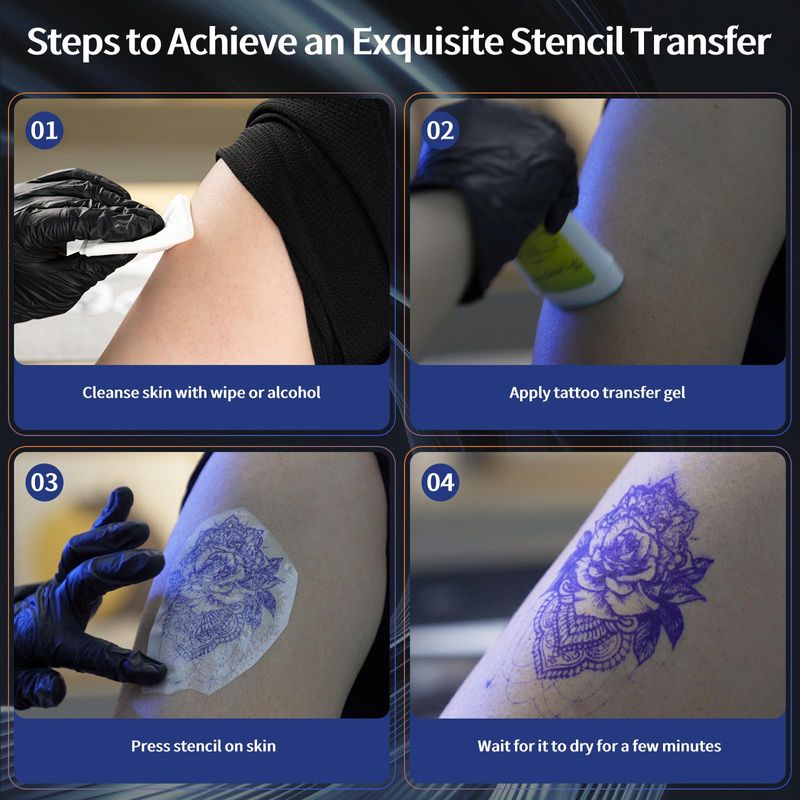 Steps to Achieve an Exquisite Stencil Transfer

01

Cleanse skin with wipe or alcohol

02

Apply tattoo transfer gel

03

Press stencil on skin

04

Wait for it to dry for a few minutes