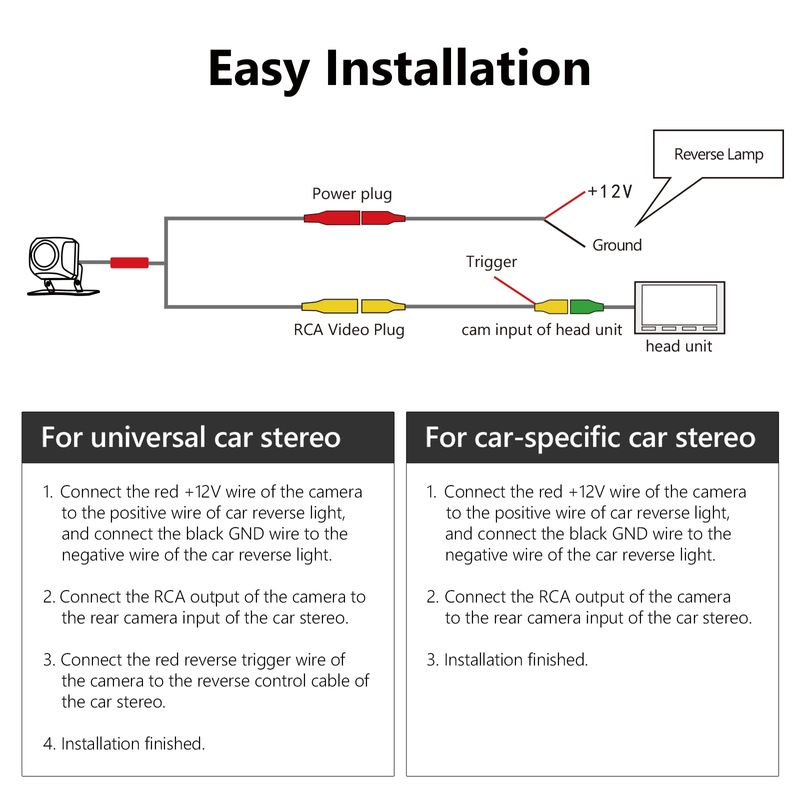 Easy Installation

Reverse Lamp

Power plug

+12V

Ground

Trigger

RCA Video Plug

cam input of head unit

head unit

For universal car stereo

1. Connect the red +12V wire of the camera to the positive wire of car reverse light, and connect the black GND wire to the negative wire of the car reverse light.

2. Connect the RCA output of the camera to the rear camera input of the car stereo.

3. Connect the red reverse trigger wire of the camera to the reverse control cable of the car stereo.

4. Installation finished.

For car-specific car stereo

1. Connect the red +12V wire of the camera to the positive wire of car reverse light, and connect the black GND wire to the negative wire of the car reverse light.

2. Connect the RCA output of the camera to the rear camera input of the car stereo.

3. Installation finished.