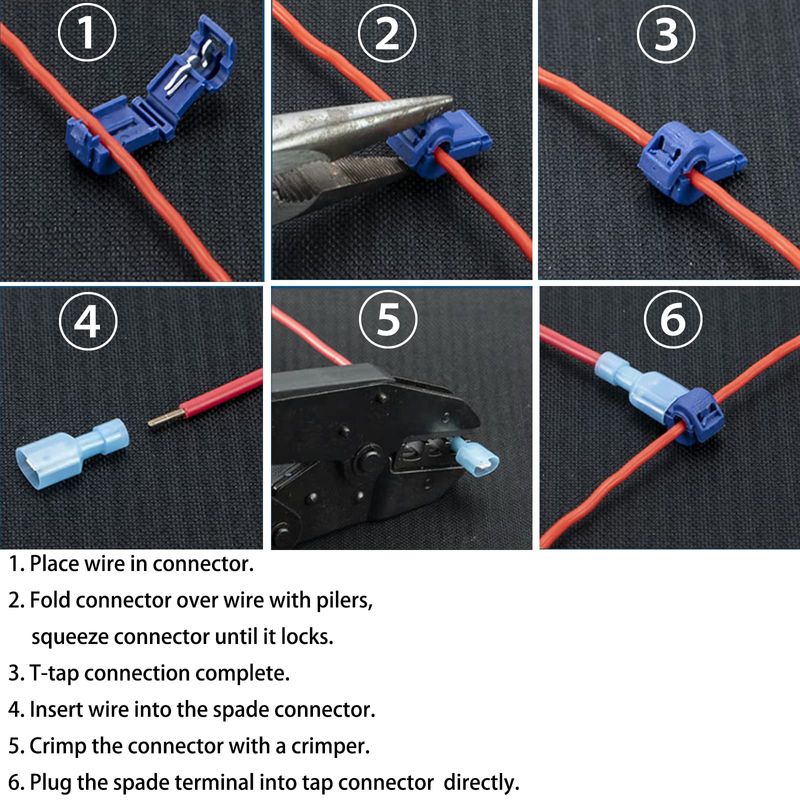 ①
②
③
④
⑤
⑥

1. Place wire in connector.
2. Fold connector over wire with pilers, squeeze connector until it locks.
3. T-tap connection complete.
4. Insert wire into the spade connector.
5. Crimp the connector with a crimper.
6. Plug the spade terminal into tap connector directly.