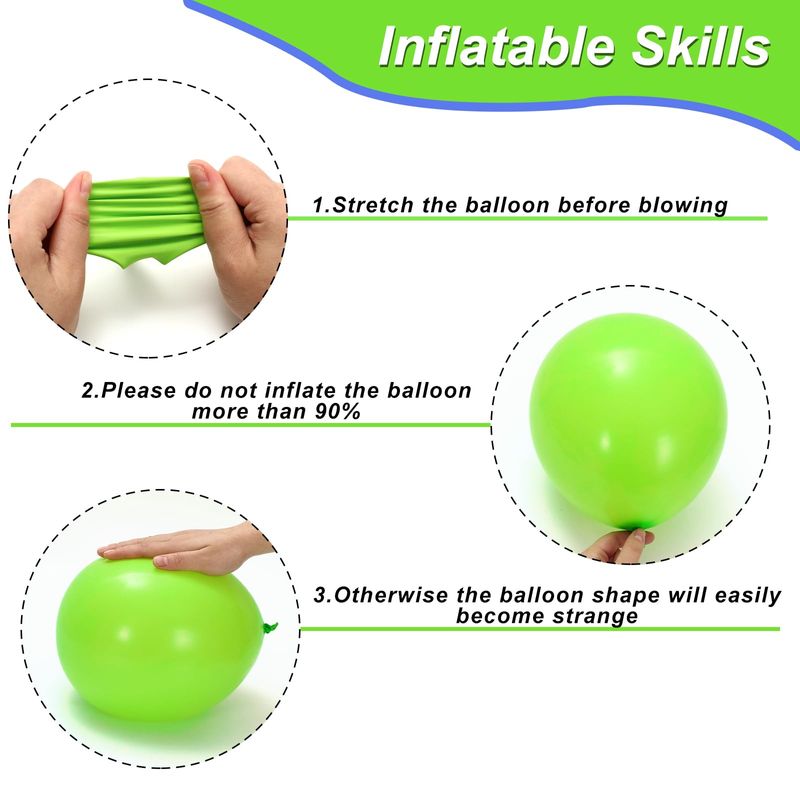 Inflatable Skills

1.Stretch the balloon before blowing

2.Please do not inflate the balloon more than 90%

3.Otherwise the balloon shape will easily become strange