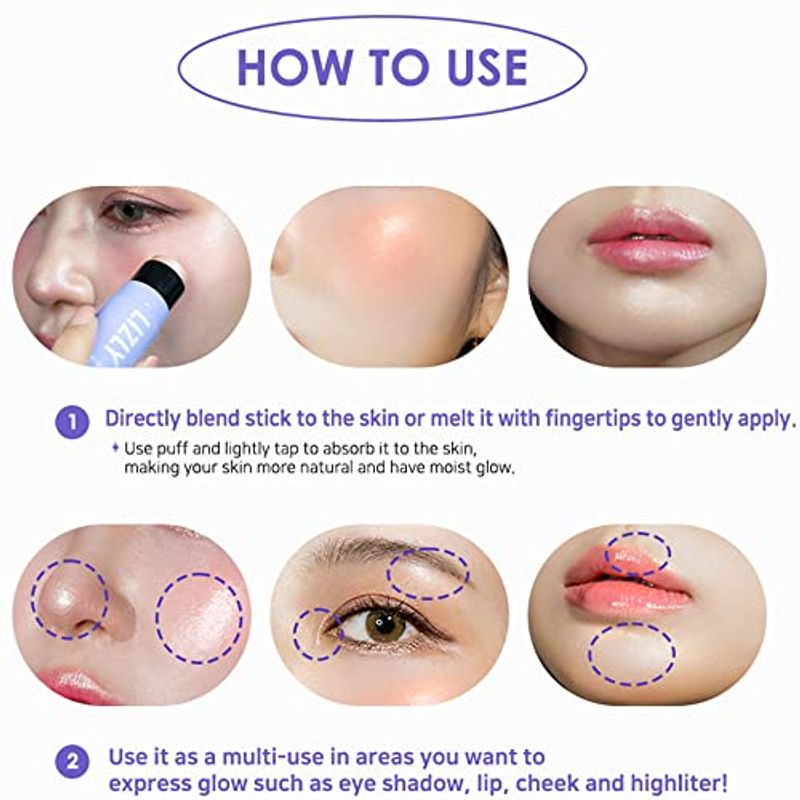 HOW TO USE

LIZLY

1 Directly blend stick to the skin or melt it with fingertips to gently apply.

✦ Use puff and lightly tap to absorb it to the skin, making your skin more natural and have moist glow.

2 Use it as a multi-use in areas you want to express glow such as eye shadow, lip, cheek and highliter!