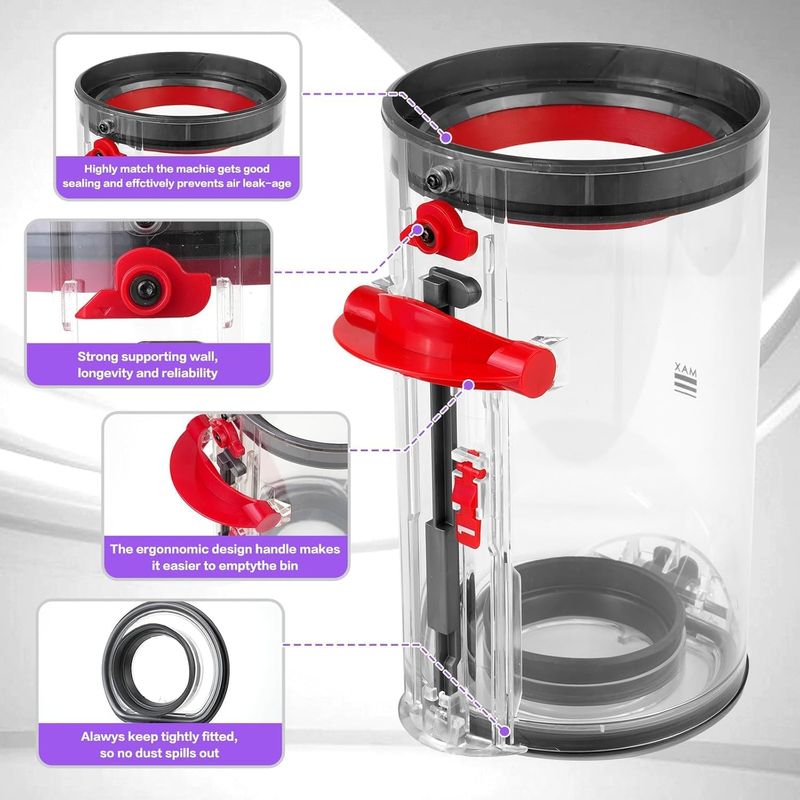 Highly match the machie gets good sealing and effctively prevents air leak-age

Strong supporting wall, longevity and reliability

The ergonnomic design handle makes it easier to emptythe bin

Alawys keep tightly fitted, so no dust spills out

XAM