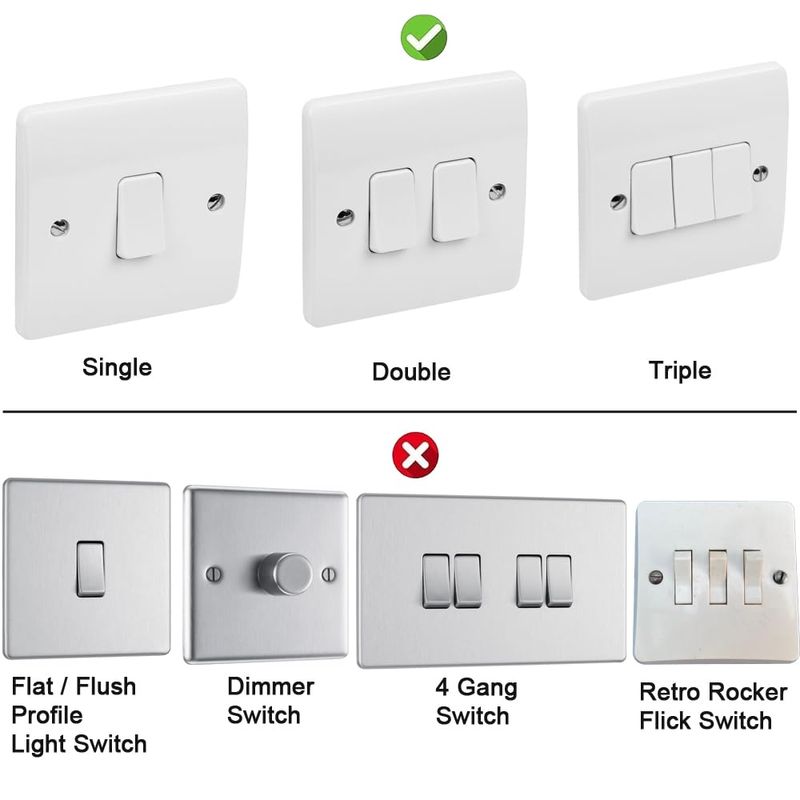 Single

Double

Triple

Flat / Flush Profile Light Switch

Dimmer Switch

4 Gang Switch

Retro Rocker Flick Switch