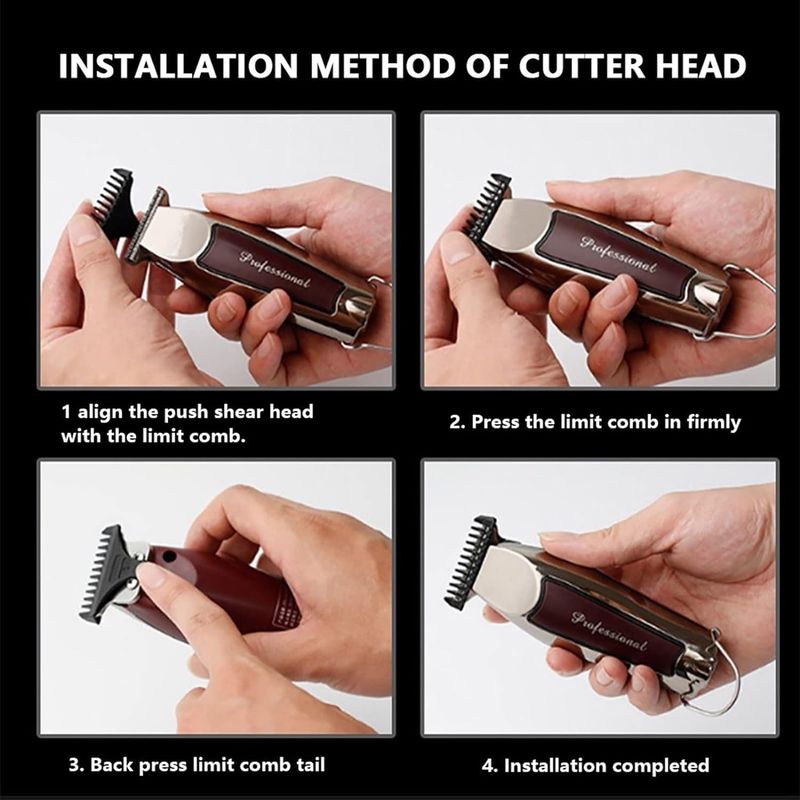 INSTALLATION METHOD OF CUTTER HEAD

Professional

1 align the push shear head with the limit comb.

Professional

2. Press the limit comb in firmly

3. Back press limit comb tail

Professional

4. Installation completed