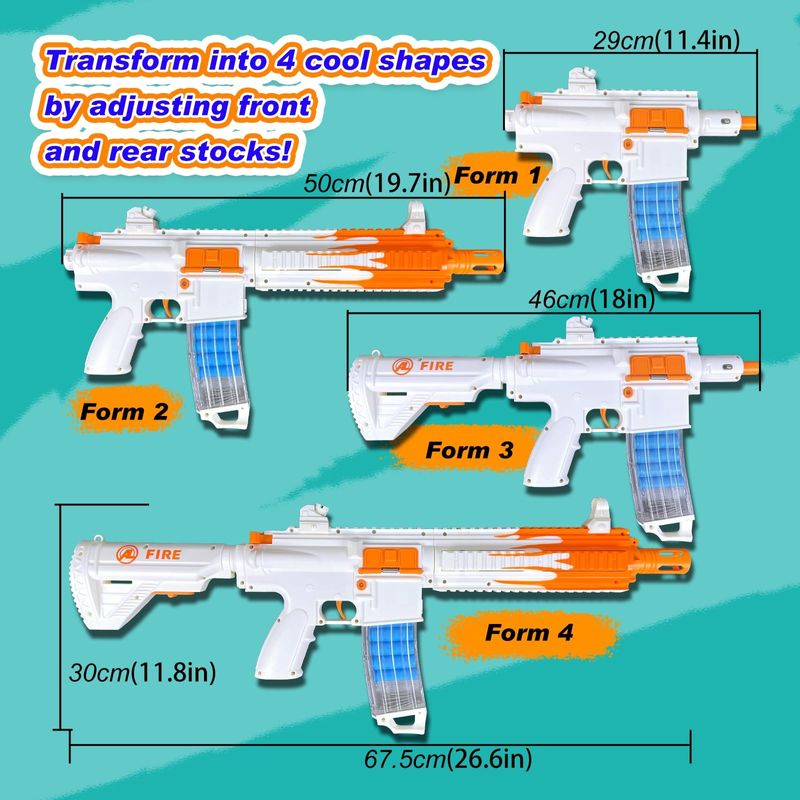 Transform into 4 cool shapes by adjusting front and rear stocks!

29cm(11.4in)

Form 1

50cm(19.7in)

Form 2

46cm(18in)

FIRE

Form 3

FIRE

Form 4

30cm(11.8in)

67.5cm(26.6in)