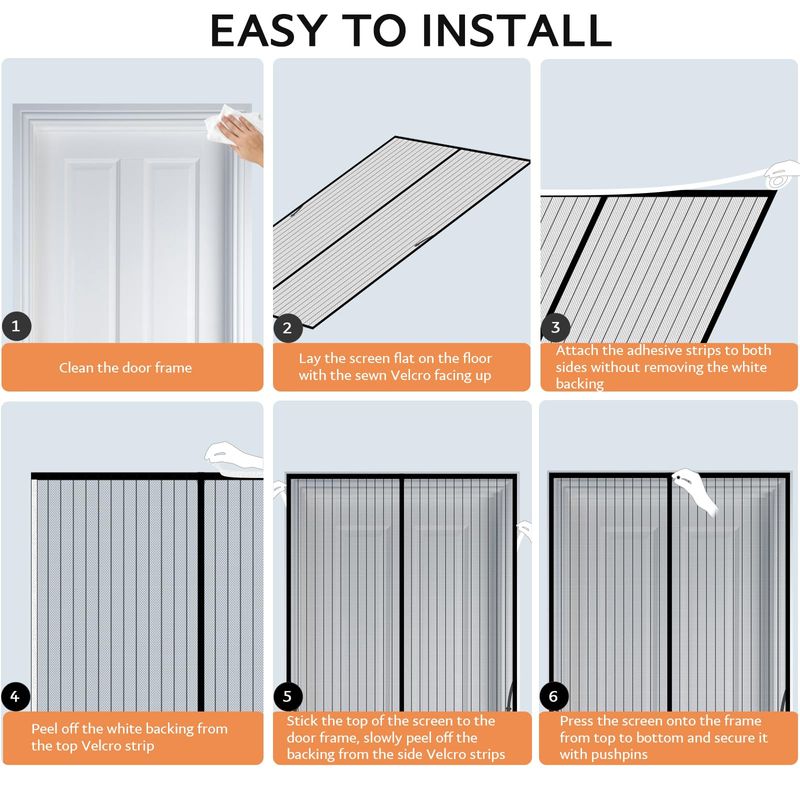 EASY TO INSTALL

1
Clean the door frame

2
Lay the screen flat on the floor with the sewn Velcro facing up

3
Attach the adhesive strips to both sides without removing the white backing

4
Peel off the white backing from the top Velcro strip

5
Stick the top of the screen to the door frame, slowly peel off the backing from the side Velcro strips

6
Press the screen onto the frame from top to bottom and secure it with pushpins