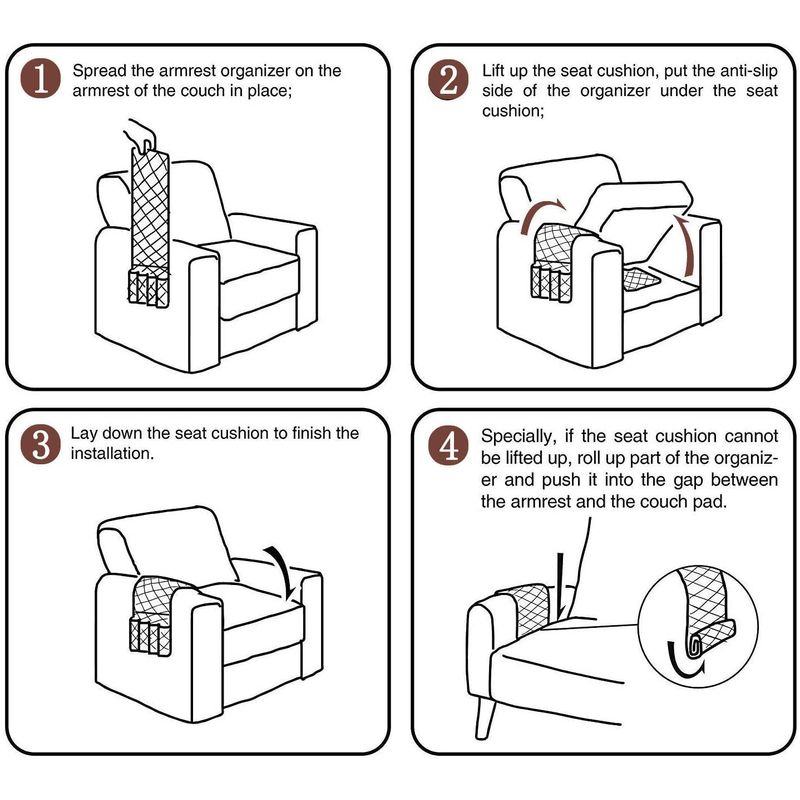 1 Spread the armrest organizer on the armrest of the couch in place;

2 Lift up the seat cushion, put the anti-slip side of the organizer under the seat cushion;

3 Lay down the seat cushion to finish the installation.

4 Specially, if the seat cushion cannot be lifted up, roll up part of the organizer and push it into the gap between the armrest and the couch pad.