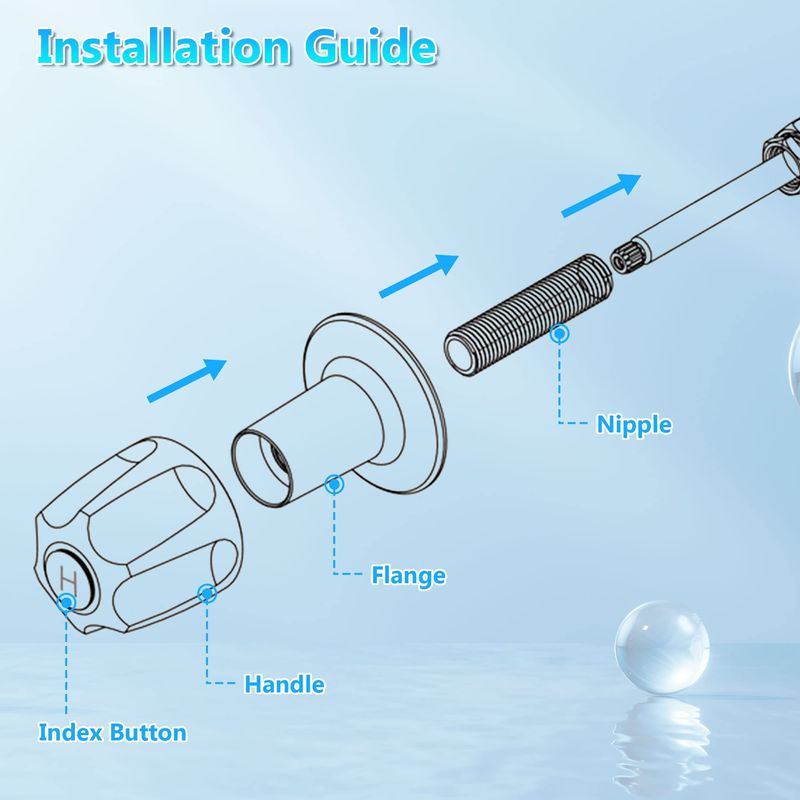 Installation Guide

Nipple

Flange

H

Handle

Index Button