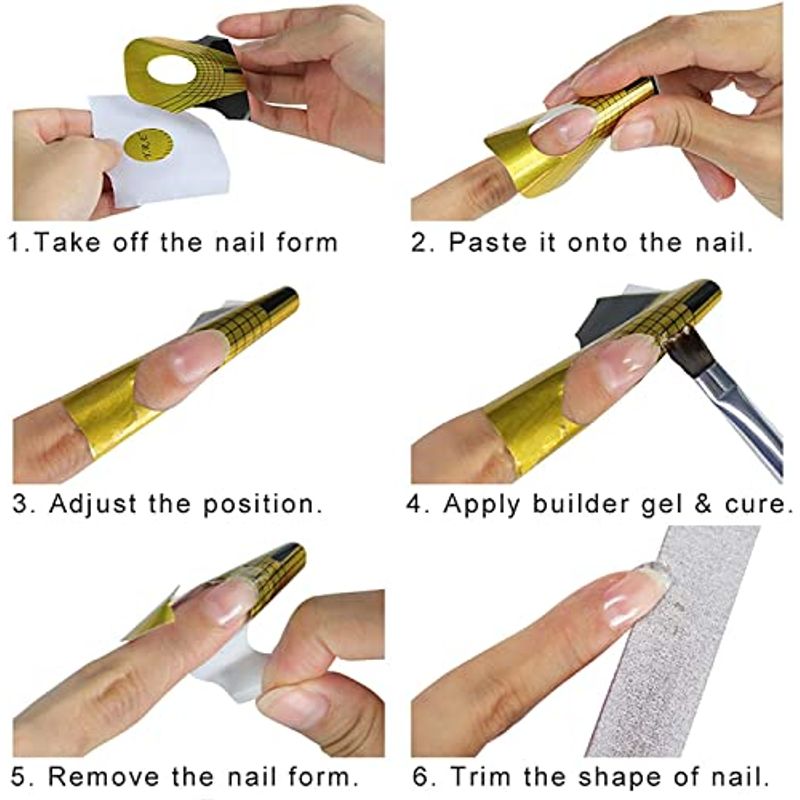 1.Take off the nail form

2. Paste it onto the nail.

3. Adjust the position.

4. Apply builder gel & cure.

5. Remove the nail form.

6. Trim the shape of nail.