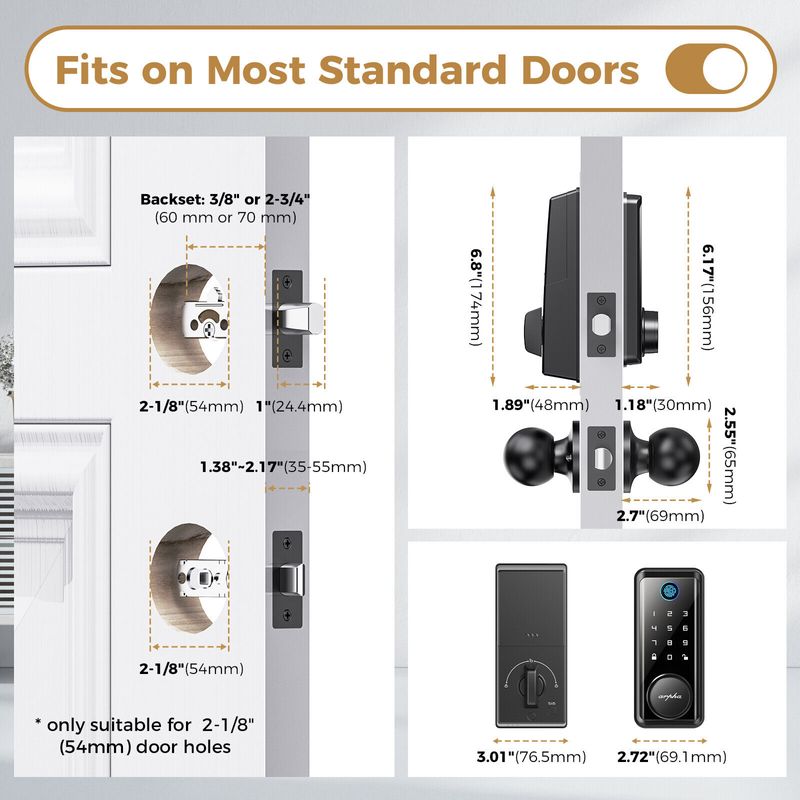 Fits on Most Standard Doors

Backset: 3/8" or 2-3/4"
(60 mm or 70 mm)

2-1/8"(54mm)

1"(24.4mm)

1.38"~2.17"(35-55mm)

2-1/8"(54mm)

* only suitable for 2-1/8" (54mm) door holes

6.8"(174mm)

6.17"(156mm)

1.89"(48mm)

1.18"(30mm)

2.55"(65mm)

2.7"(69mm)

1 2 3
4 5 6
7 8 9
0

3.01"(76.5mm)

2.72"(69.1mm)