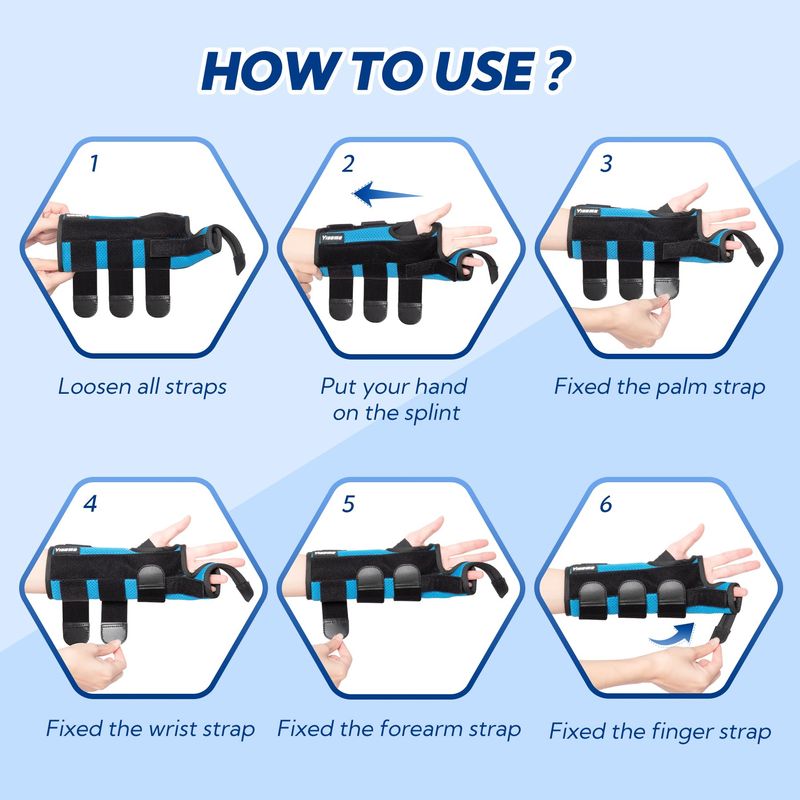 HOW TO USE ?

1

Loosen all straps

2

Put your hand on the splint

3

Fixed the palm strap

4

Fixed the wrist strap

5

Fixed the forearm strap

6

Fixed the finger strap