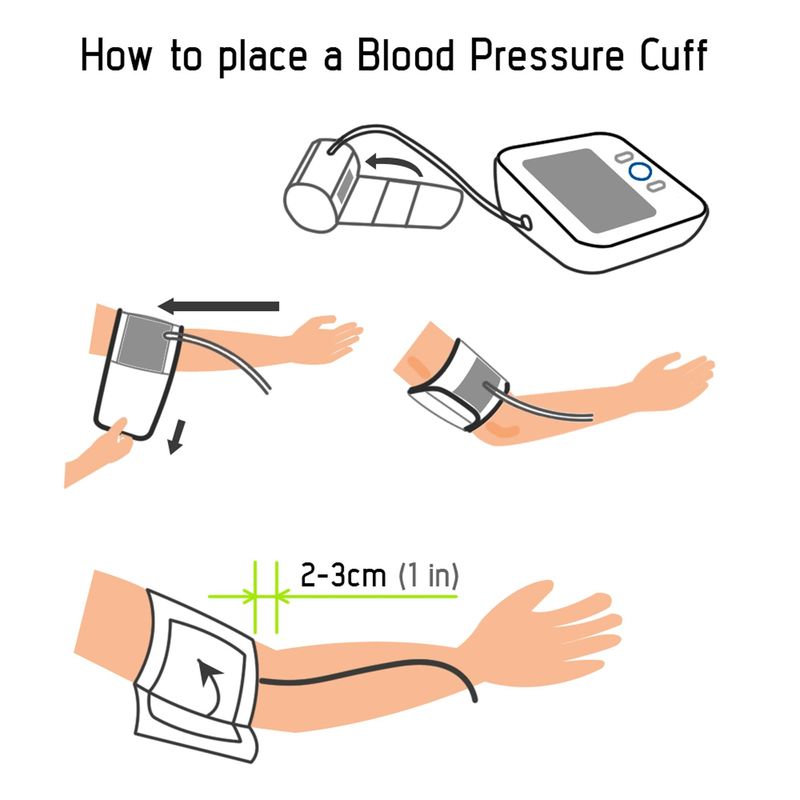 How to place a Blood Pressure Cuff

2-3cm (1 in)