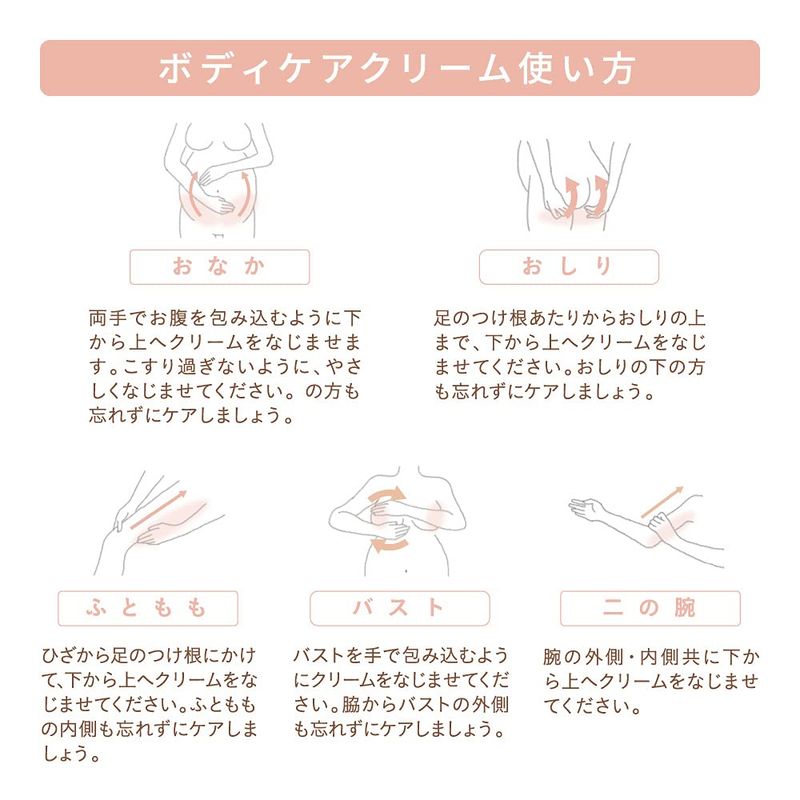 ボディケアクリーム使い方

おなか

両手でお腹を包み込むように下から上へクリームをなじませます。こすり過ぎないように、やさしくなじませてください。の方も忘れずにケアしましょう。

おしり

足のつけ根あたりからおしりの上まで、下から上へクリームをなじませてください。おしりの下の方も忘れずにケアしましょう。

ふともも

ひざから足のつけ根にかけて、下から上へクリームをなじませてください。ふとももの内側も忘れずにケアしましょう。

バスト

バストを手で包み込むようにクリームをなじませてください。脇からバストの外側も忘れずにケアしましょう。

二の腕

腕の外側・内側共に下から上へクリームをなじませてください。