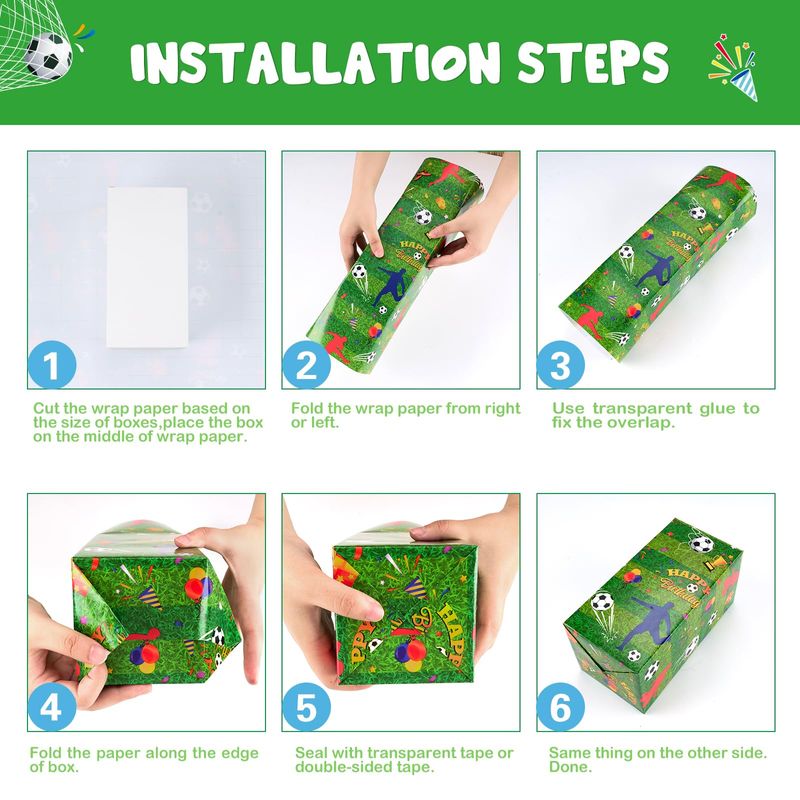 INSTALLATION STEPS

1

Cut the wrap paper based on the size of boxes,place the box on the middle of wrap paper.

2

Fold the wrap paper from right or left.

3

Use transparent glue to fix the overlap.

4

Fold the paper along the edge of box.

5

Seal with transparent tape or double-sided tape.

6

Same thing on the other side. Done.