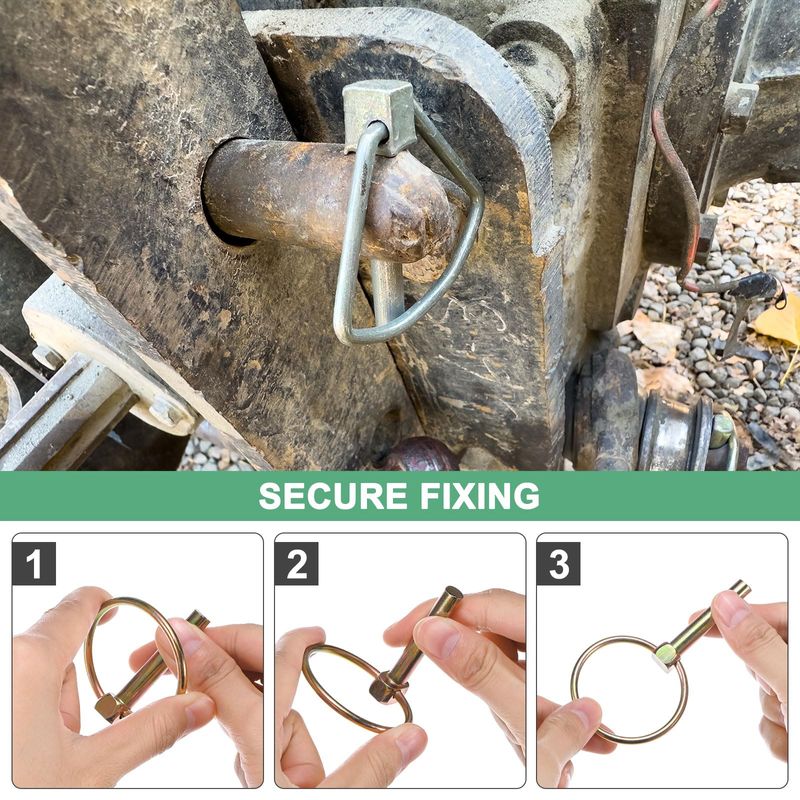 SECURE FIXING

1

2

3