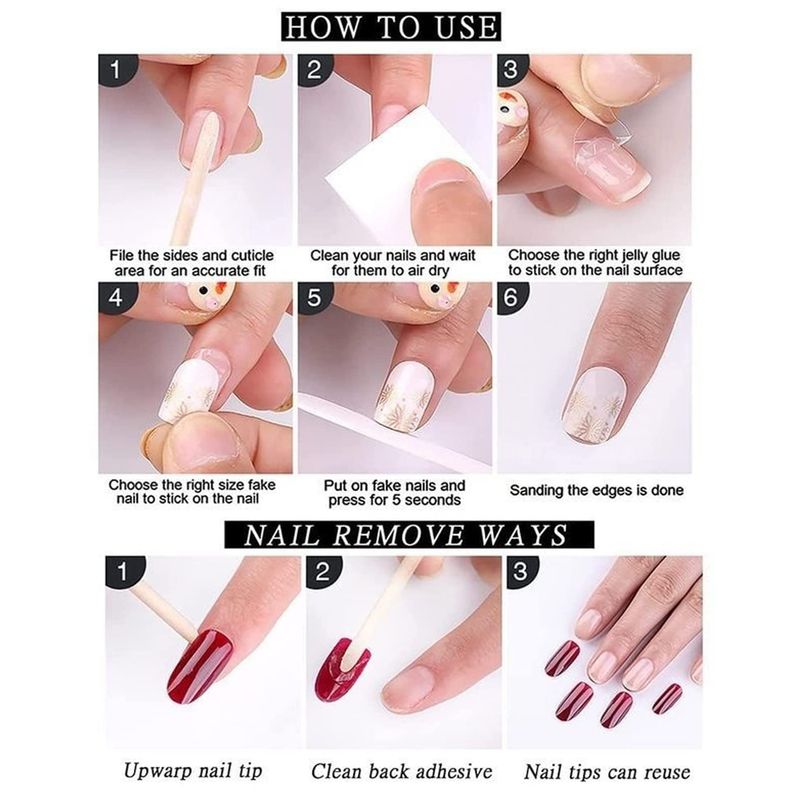 HOW TO USE

1
File the sides and cuticle area for an accurate fit

2
Clean your nails and wait for them to air dry

3
Choose the right jelly glue to stick on the nail surface

4
Choose the right size fake nail to stick on the nail

5
Put on fake nails and press for 5 seconds

6
Sanding the edges is done

NAIL REMOVE WAYS

1
Upwarp nail tip

2
Clean back adhesive

3
Nail tips can reuse