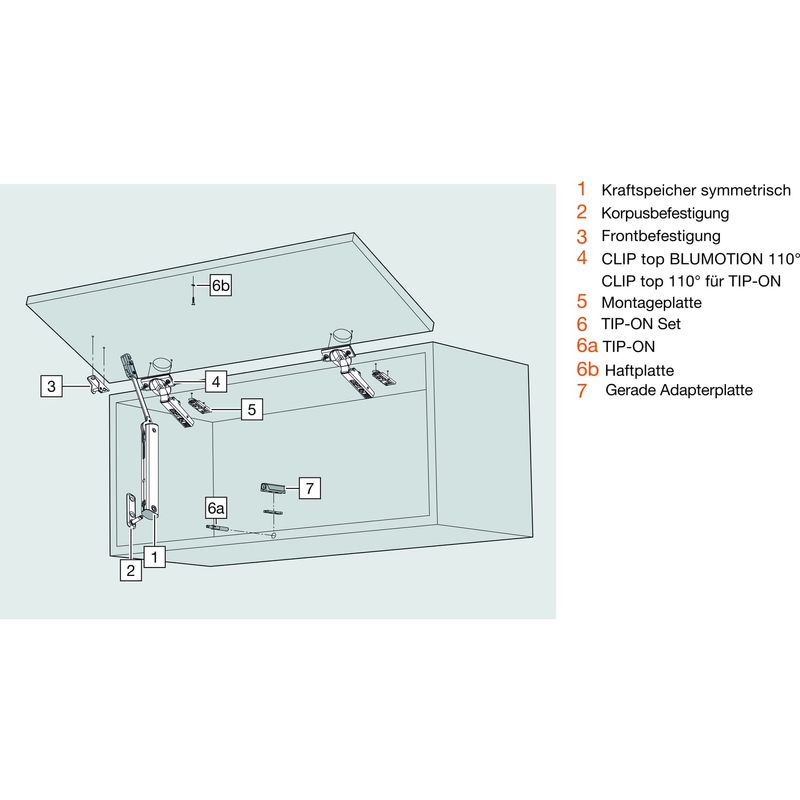 6b

3

4

5

7

6a

2

1

1 Kraftspeicher symmetrisch
2 Korpusbefestigung
3 Frontbefestigung
4 CLIP top BLUMOTION 110°
CLIP top 110° für TIP-ON
5 Montageplatte
6 TIP-ON Set
6a TIP-ON
6b Haftplatte
7 Gerade Adapterplatte