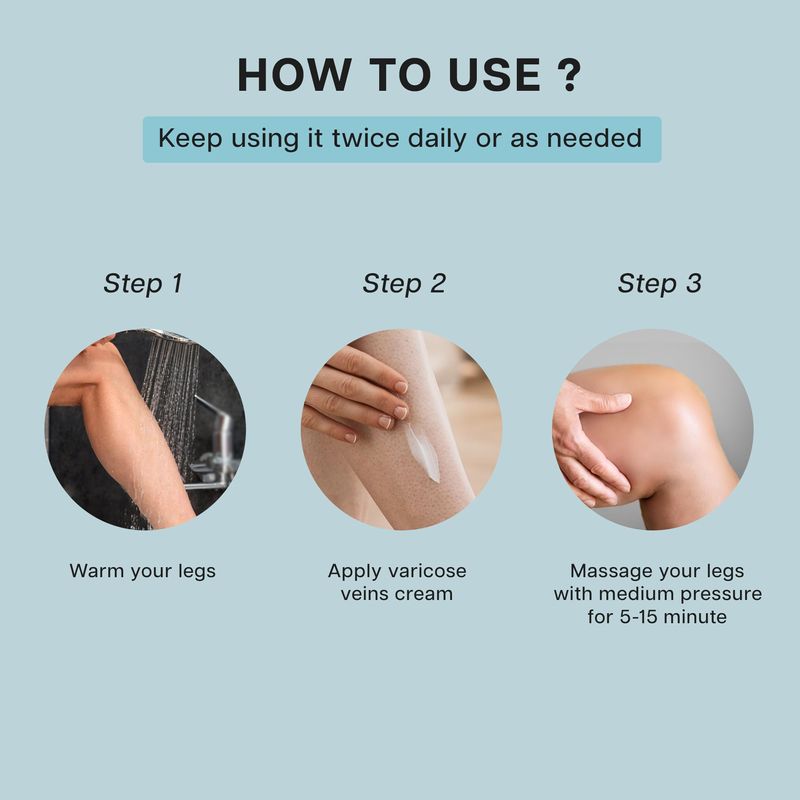 HOW TO USE ?

Keep using it twice daily or as needed

Step 1

Warm your legs

Step 2

Apply varicose veins cream

Step 3

Massage your legs with medium pressure for 5-15 minute