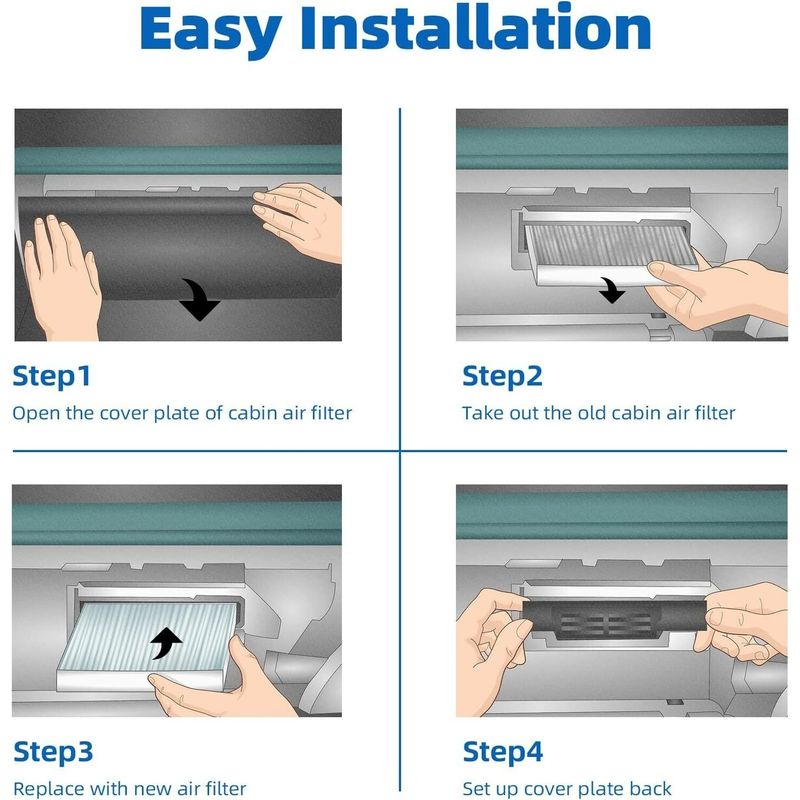 Easy Installation

Step1

Open the cover plate of cabin air filter

Step2

Take out the old cabin air filter

Step3

Replace with new air filter

Step4

Set up cover plate back