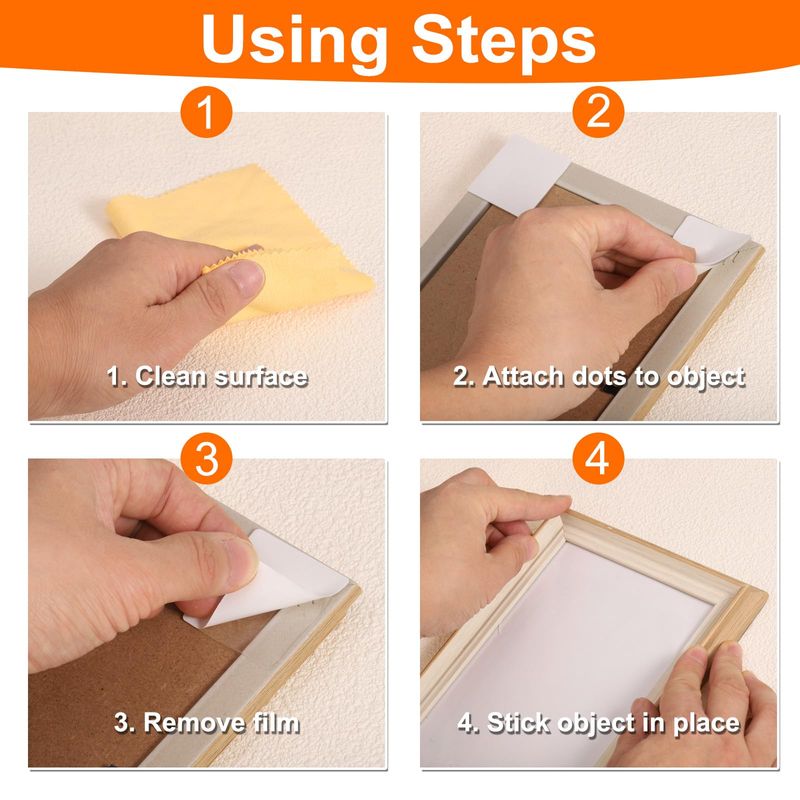 Using Steps

1

1. Clean surface

2

2. Attach dots to object

3

3. Remove film

4

4. Stick object in place