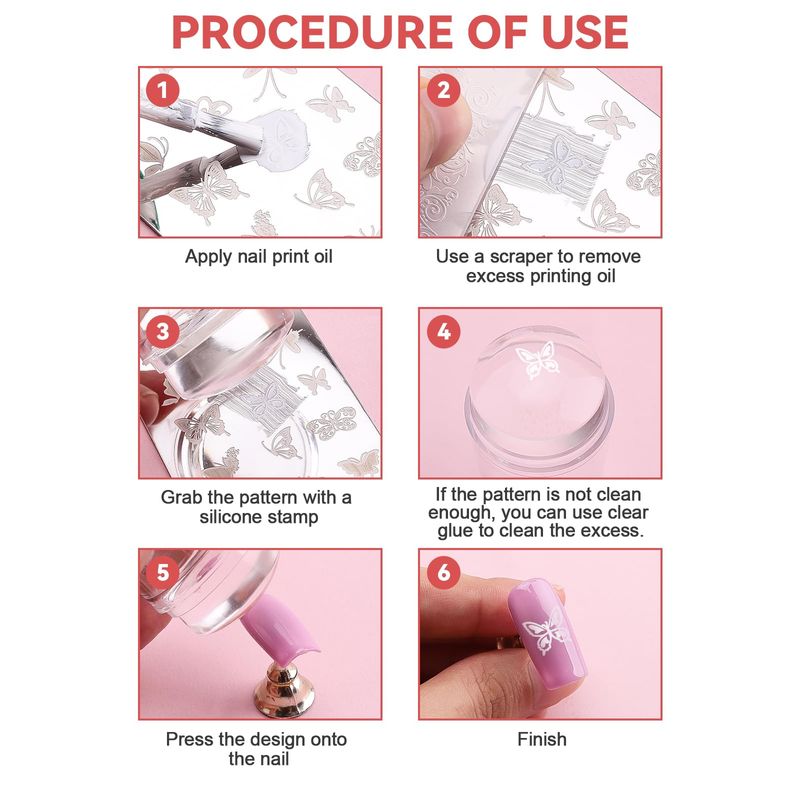 PROCEDURE OF USE

1

Apply nail print oil

2

Use a scraper to remove excess printing oil

3

Grab the pattern with a silicone stamp

4

If the pattern is not clean enough, you can use clear glue to clean the excess.

5

Press the design onto the nail

6

Finish