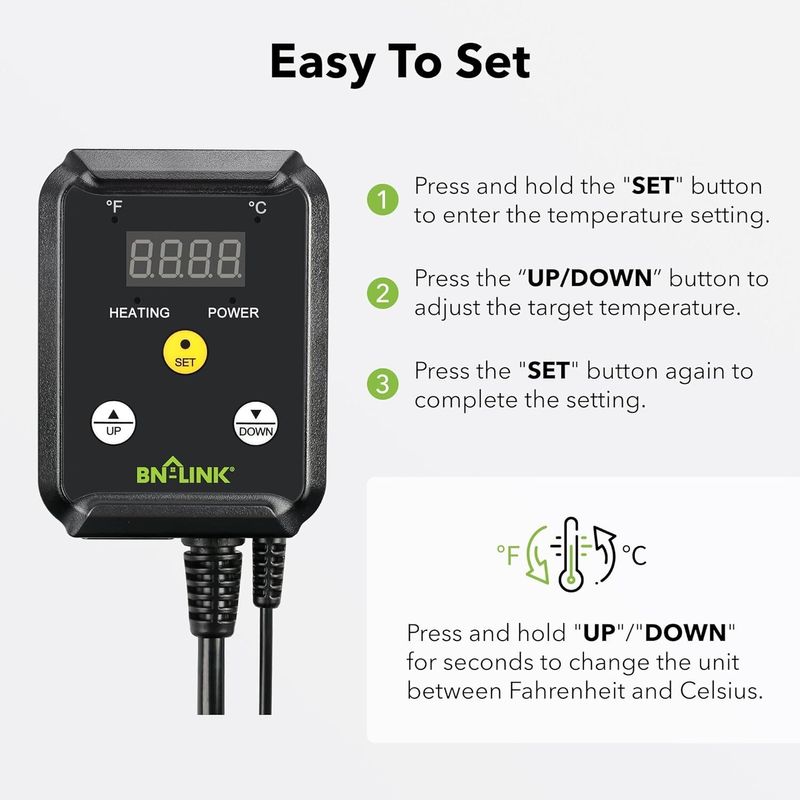 Easy To Set

°F °C

8.8.8.8.

HEATING POWER

SET

UP

DOWN

BN-LINK®

1 Press and hold the "SET" button to enter the temperature setting.

2 Press the "UP/DOWN" button to adjust the target temperature.

3 Press the "SET" button again to complete the setting.

°F °C

Press and hold "UP"/"DOWN" for seconds to change the unit between Fahrenheit and Celsius.