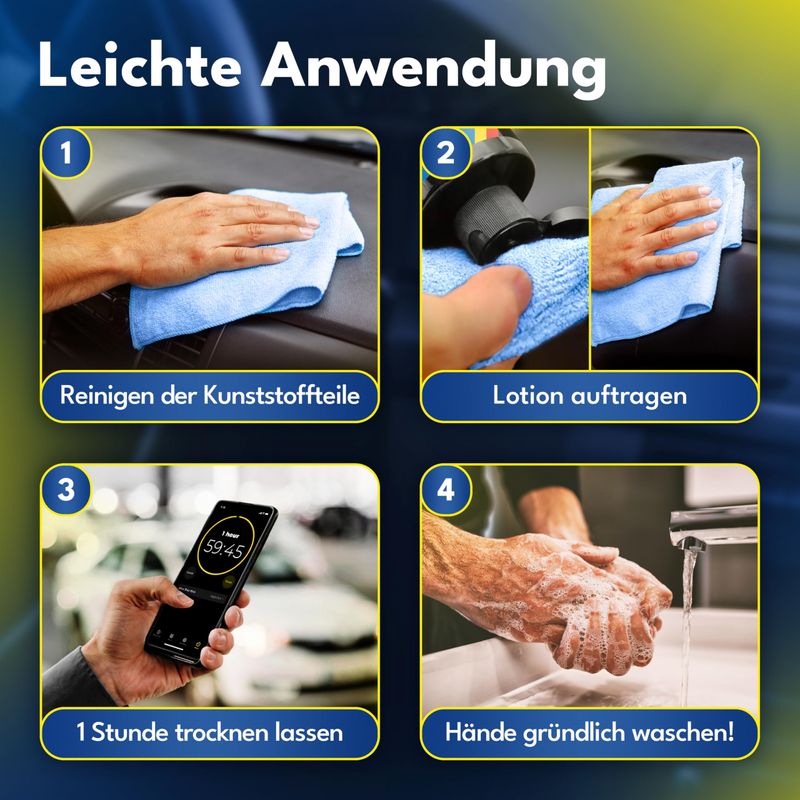 Leichte Anwendung

1

Reinigen der Kunststoffteile

2

Lotion auftragen

3

1 hour
59:45

1 Stunde trocknen lassen

4

Hände gründlich waschen!