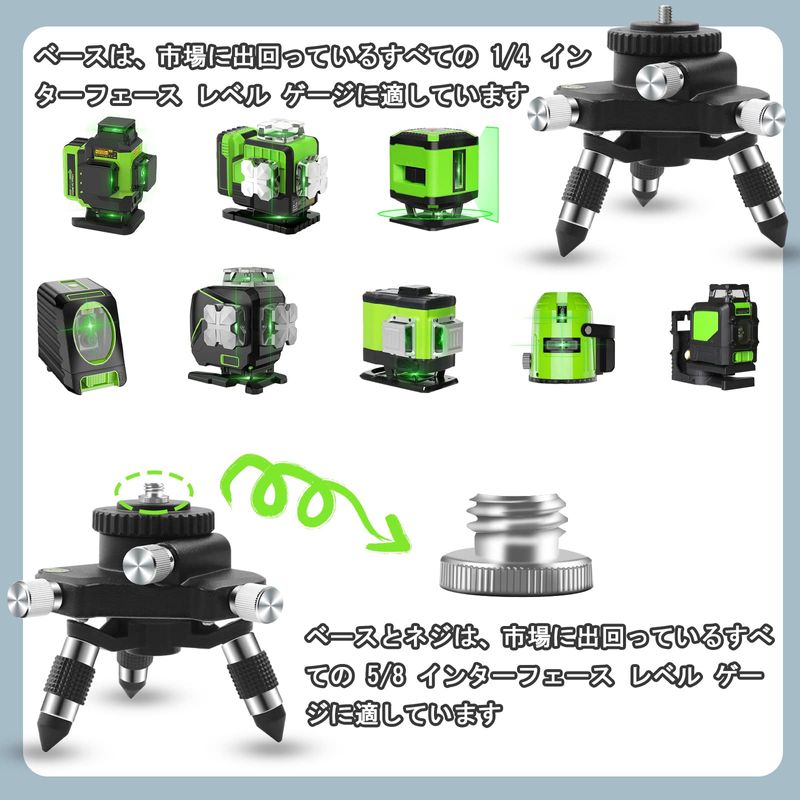 ベースは、市場に出回っているすべての 1/4 インターフェース レベル ゲージに適しています

ベースとネジは、市場に出回っているすべての 5/8 インターフェース レベル ゲージに適しています