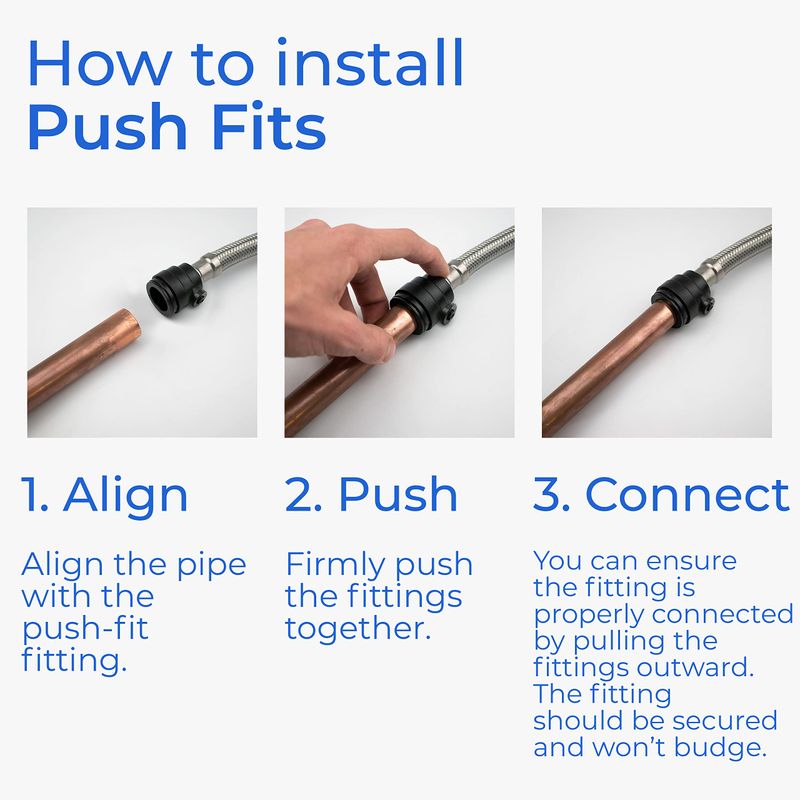 How to install
Push Fits

1. Align

Align the pipe with the push-fit fitting.

2. Push

Firmly push the fittings together.

3. Connect

You can ensure the fitting is properly connected by pulling the fittings outward. The fitting should be secured and won't budge.