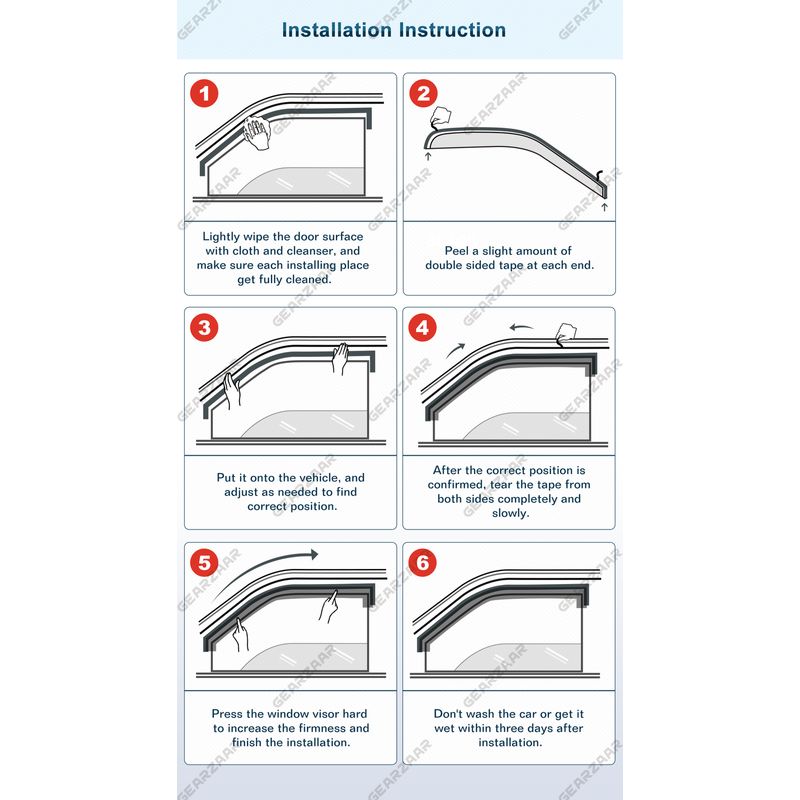 Installation Instruction

1

Lightly wipe the door surface with cloth and cleanser, and make sure each installing place get fully cleaned.

2

Peel a slight amount of double sided tape at each end.

3

Put it onto the vehicle, and adjust as needed to find correct position.

4

After the correct position is confirmed, tear the tape from both sides completely and slowly.

5

Press the window visor hard to increase the firmness and finish the installation.

6

Don't wash the car or get it wet within three days after installation.

GEARZAAR