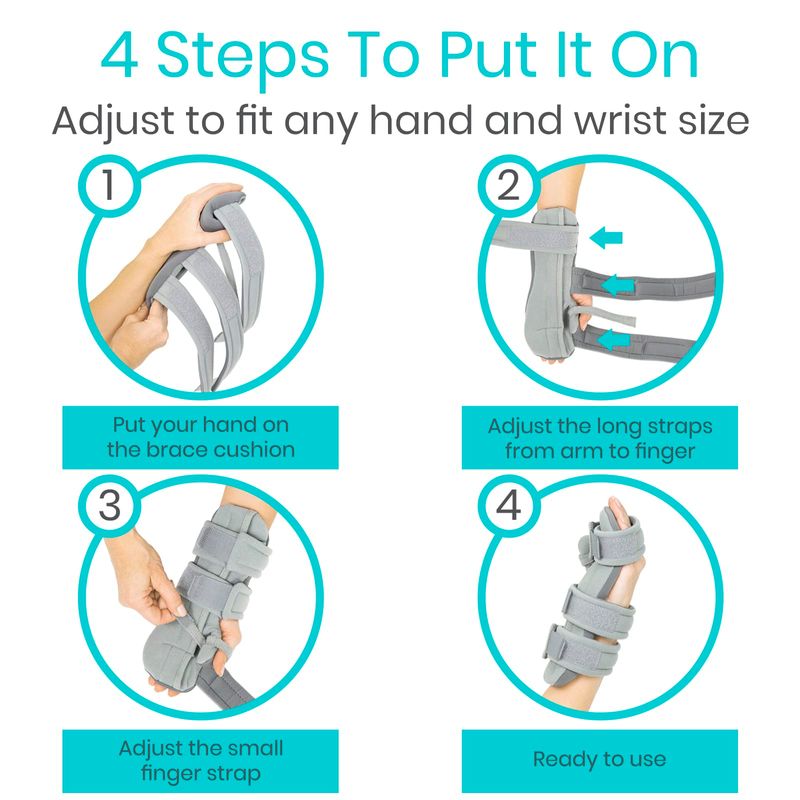 4 Steps To Put It On

Adjust to fit any hand and wrist size

1

Put your hand on the brace cushion

2

Adjust the long straps from arm to finger

3

Adjust the small finger strap

4

Ready to use