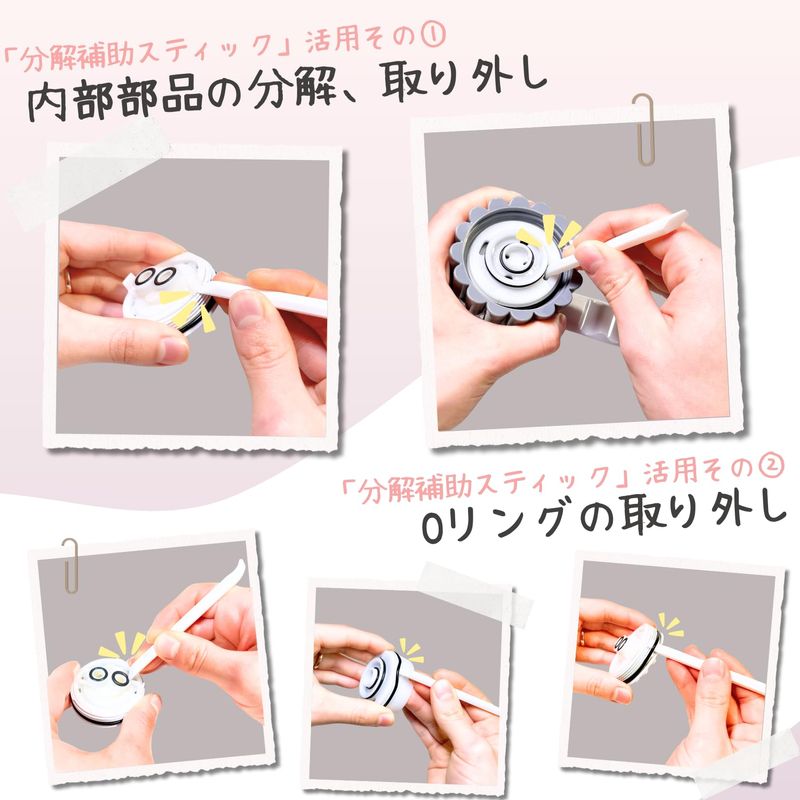 「分解補助スティック」活用その①
内部部品の分解、取り外し

「分解補助スティック」活用その②
Oリングの取り外し