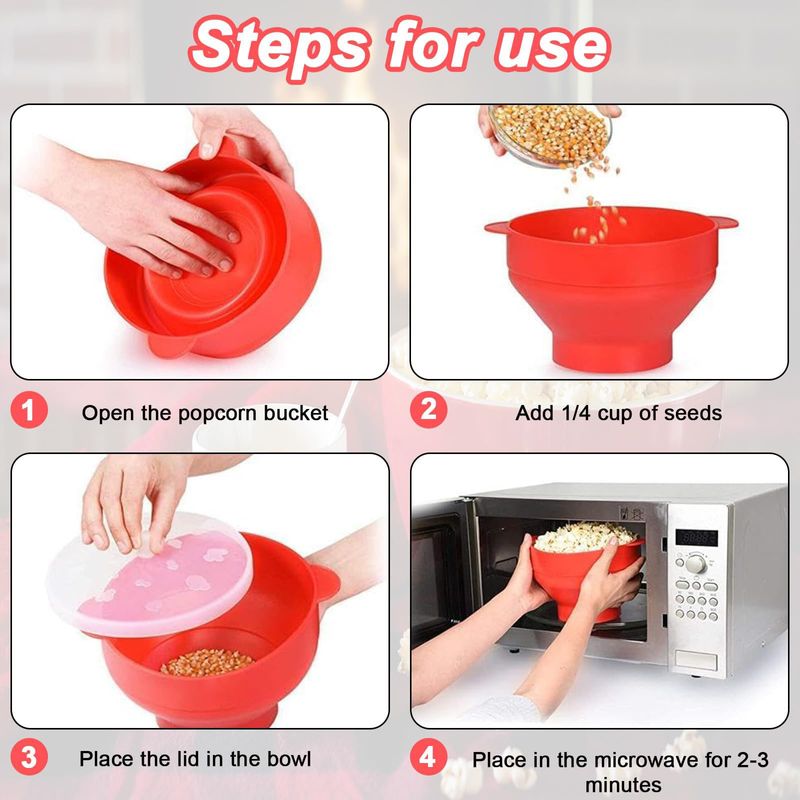 Steps for use

1 Open the popcorn bucket

2 Add 1/4 cup of seeds

3 Place the lid in the bowl

4 Place in the microwave for 2-3 minutes