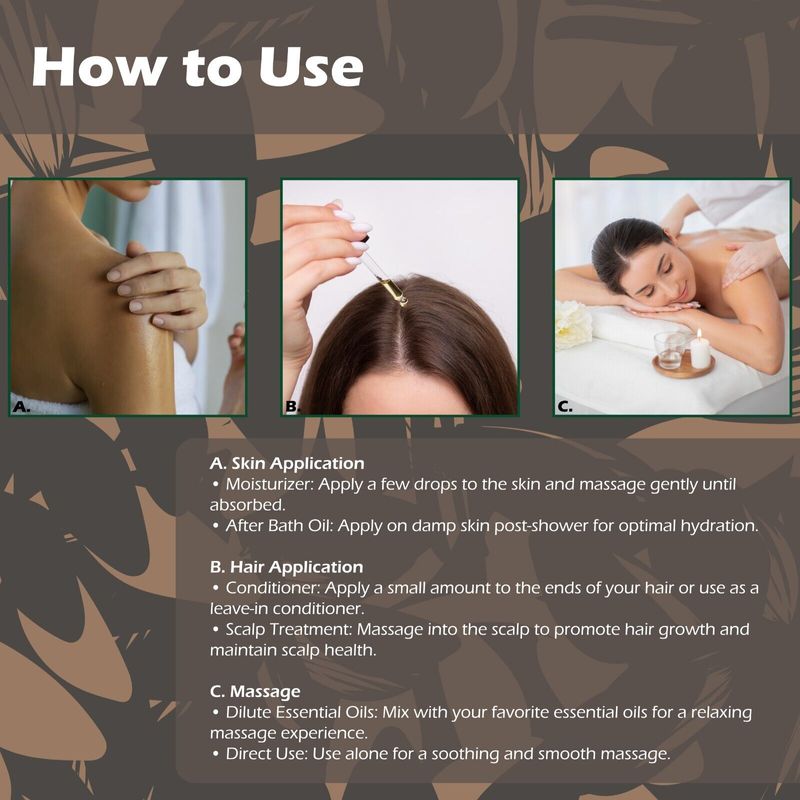 How to Use

A.

B.

C.

A. Skin Application
• Moisturizer: Apply a few drops to the skin and massage gently until absorbed.
• After Bath Oil: Apply on damp skin post-shower for optimal hydration.

B. Hair Application
• Conditioner: Apply a small amount to the ends of your hair or use as a leave-in conditioner.
• Scalp Treatment: Massage into the scalp to promote hair growth and maintain scalp health.

C. Massage
• Dilute Essential Oils: Mix with your favorite essential oils for a relaxing massage experience.
• Direct Use: Use alone for a soothing and smooth massage.