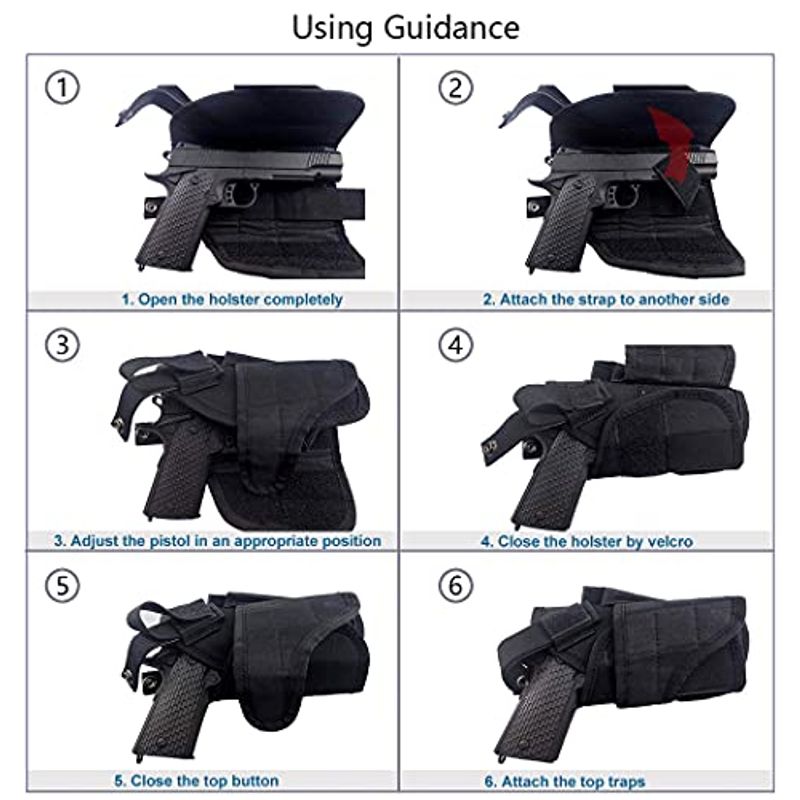 Using Guidance

①

1. Open the holster completely

②

2. Attach the strap to another side

③

3. Adjust the pistol in an appropriate position

④

4. Close the holster by velcro

⑤

5. Close the top button

⑥

6. Attach the top traps