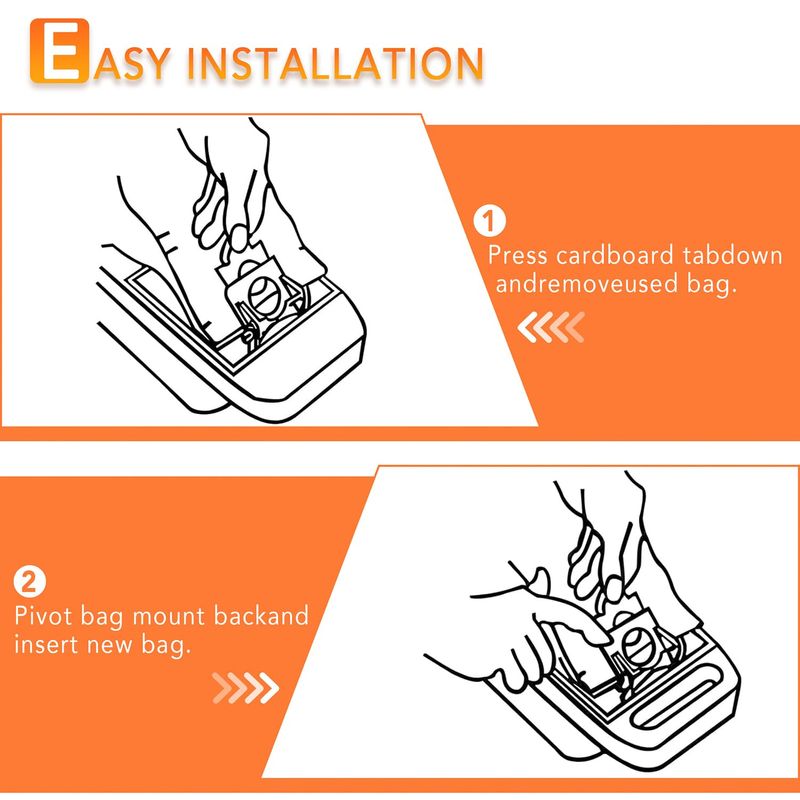 EASY INSTALLATION

1
Press cardboard tabdown andremoveused bag.

2
Pivot bag mount backand insert new bag.