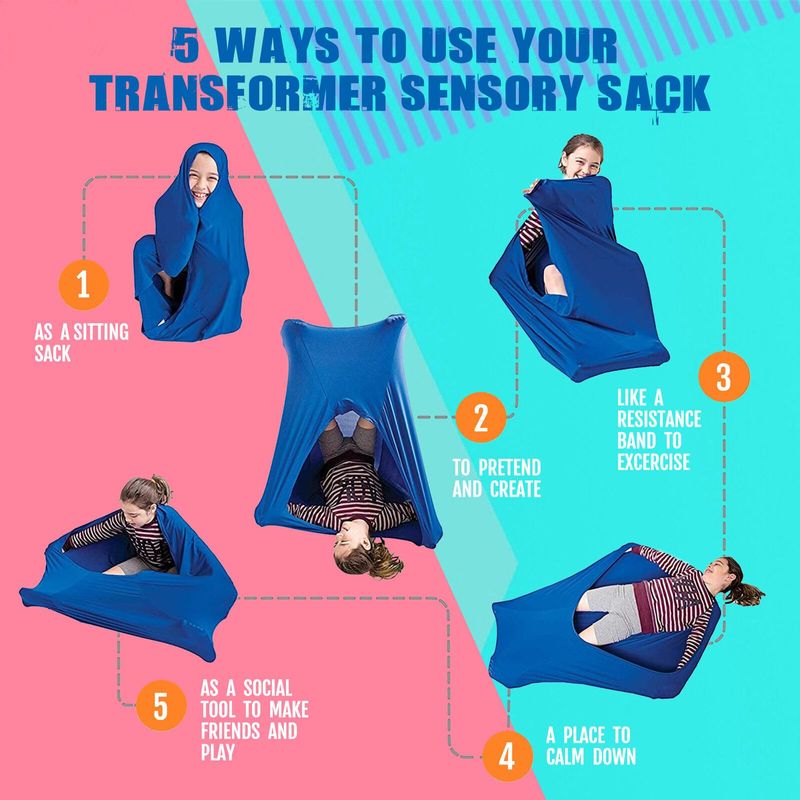 5 WAYS TO USE YOUR TRANSFORMER SENSORY SACK

1
AS A SITTING SACK

2
TO PRETEND AND CREATE

3
LIKE A RESISTANCE BAND TO EXCERCISE

4
A PLACE TO CALM DOWN

5
AS A SOCIAL TOOL TO MAKE FRIENDS AND PLAY