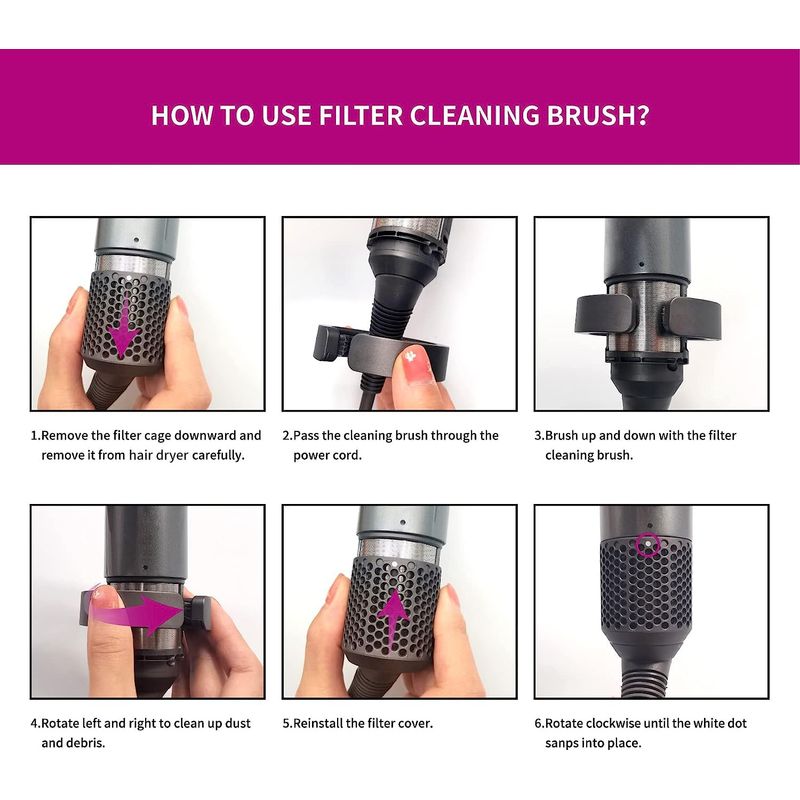 HOW TO USE FILTER CLEANING BRUSH?

1.Remove the filter cage downward and remove it from hair dryer carefully.

2.Pass the cleaning brush through the power cord.

3.Brush up and down with the filter cleaning brush.

4.Rotate left and right to clean up dust and debris.

5.Reinstall the filter cover.

6.Rotate clockwise until the white dot sanps into place.