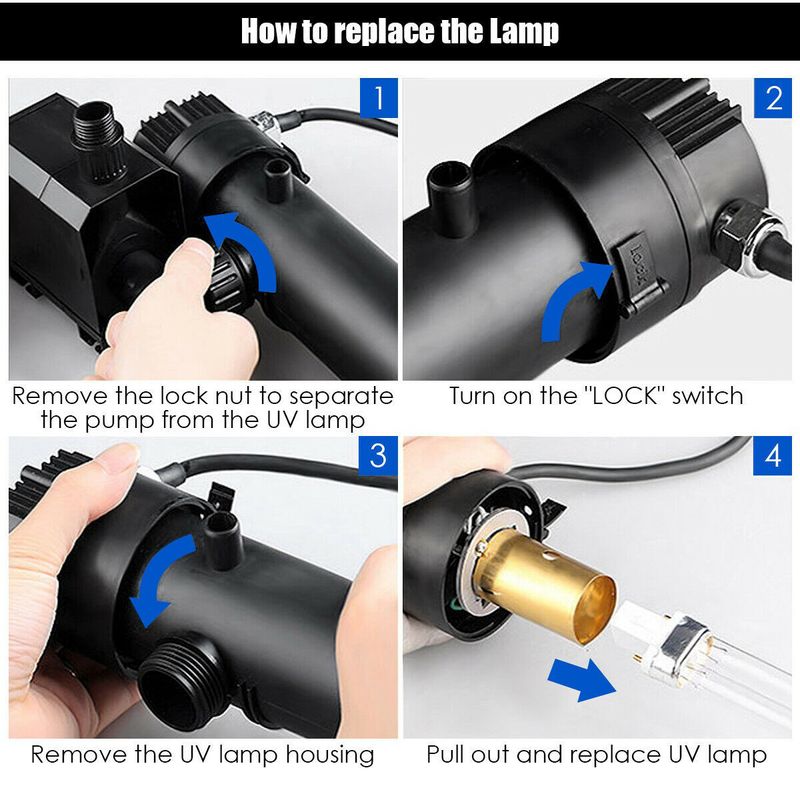 How to replace the Lamp

1

Remove the lock nut to separate the pump from the UV lamp

2

Lock

Turn on the "LOCK" switch

3

Remove the UV lamp housing

4

Pull out and replace UV lamp