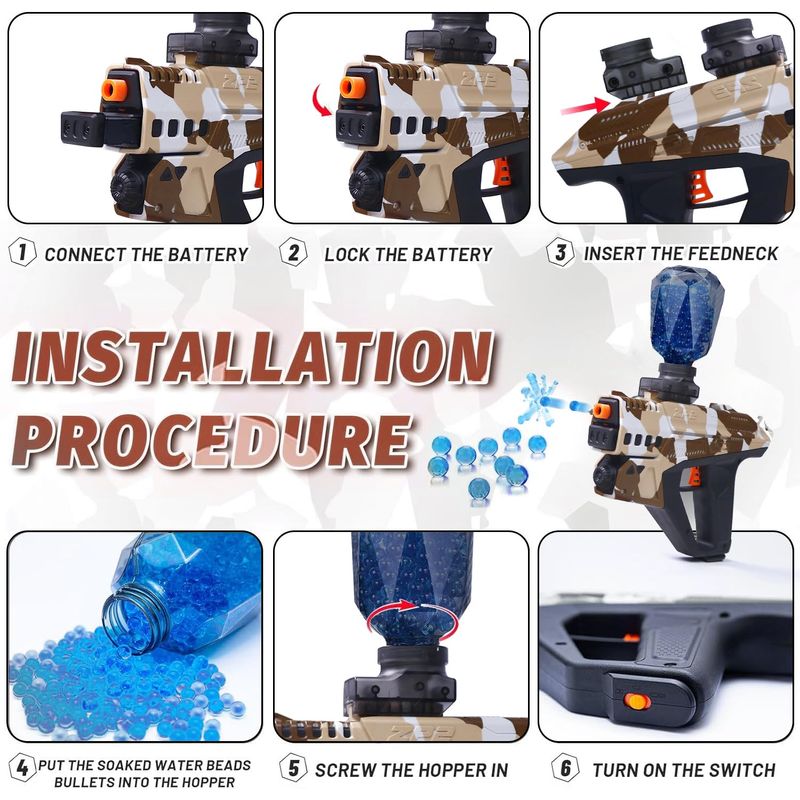 1 CONNECT THE BATTERY

2 LOCK THE BATTERY

3 INSERT THE FEEDNECK

INSTALLATION PROCEDURE

4 PUT THE SOAKED WATER BEADS BULLETS INTO THE HOPPER

5 SCREW THE HOPPER IN

6 TURN ON THE SWITCH