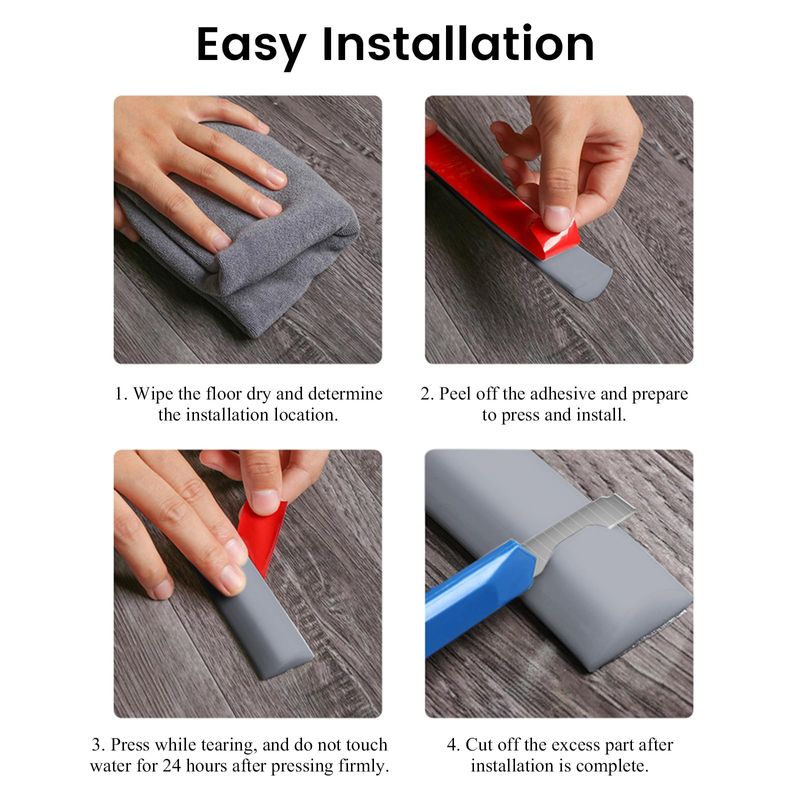 Easy Installation

1. Wipe the floor dry and determine the installation location.

2. Peel off the adhesive and prepare to press and install.

3. Press while tearing, and do not touch water for 24 hours after pressing firmly.

4. Cut off the excess part after installation is complete.