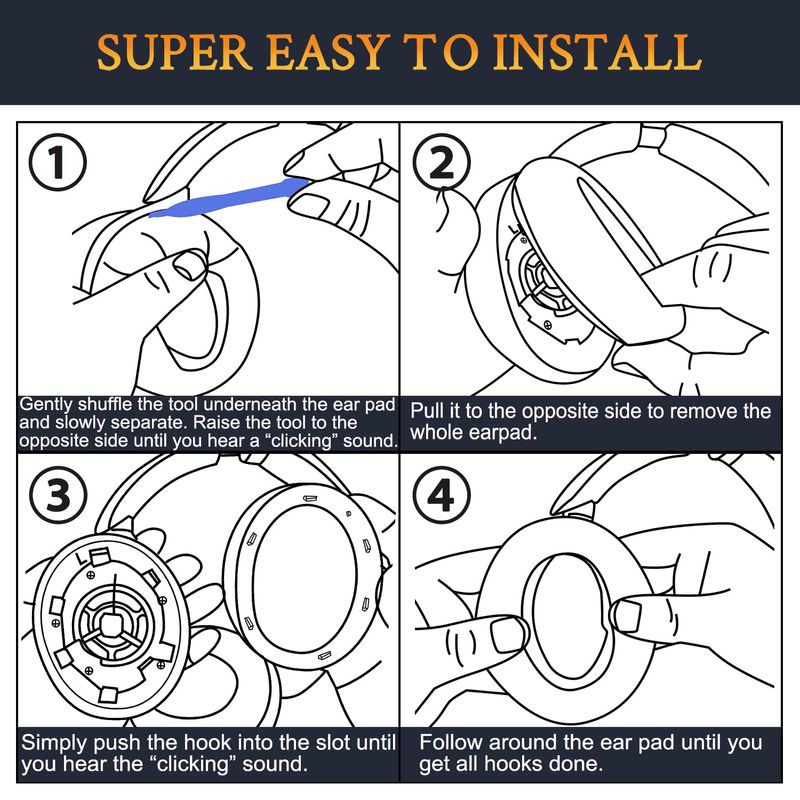 SUPER EASY TO INSTALL

1

Gently shuffle the tool underneath the ear pad and slowly separate. Raise the tool to the opposite side until you hear a “clicking” sound.

2

Pull it to the opposite side to remove the whole earpad.

3

Simply push the hook into the slot until you hear the “clicking” sound.

4

Follow around the ear pad until you get all hooks done.